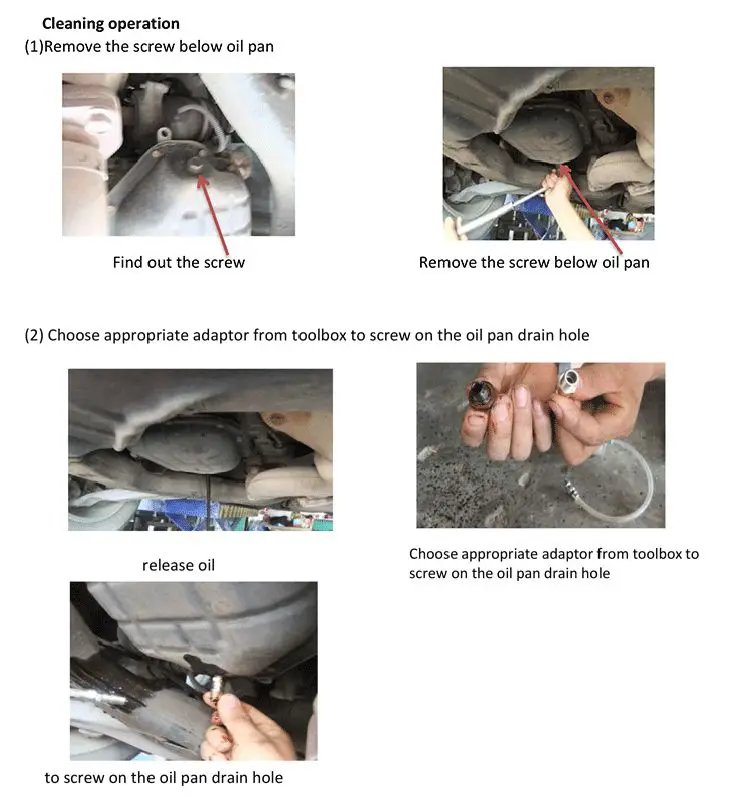 Cleaning operation
(1)Remove the screw below oil pan

Find out the screw

Remove the screw below oil pan

(2) Choose appropriate adaptor from toolbox to screw on the oil pan drain hole

release oil

Choose appropriate adaptor from toolbox to screw on the oil pan drain hole

to screw on the oil pan drain hole