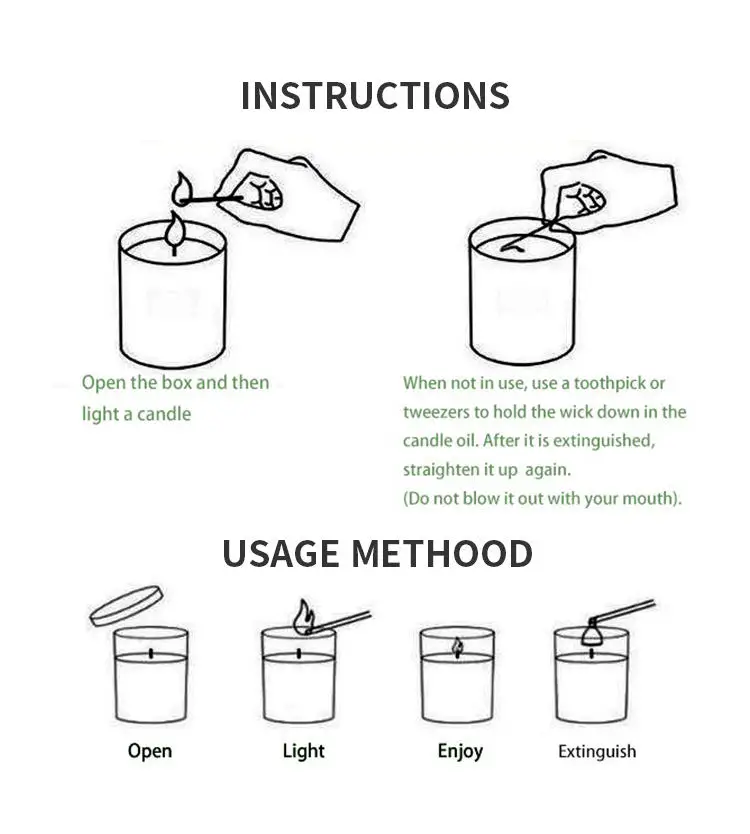 INSTRUCTIONS

Open the box and then light a candle

When not in use, use a toothpick or tweezers to hold the wick down in the candle oil. After it is extinguished, straighten it up again.
(Do not blow it out with your mouth).

USAGE METHOD

Open

Light

Enjoy

Extinguish