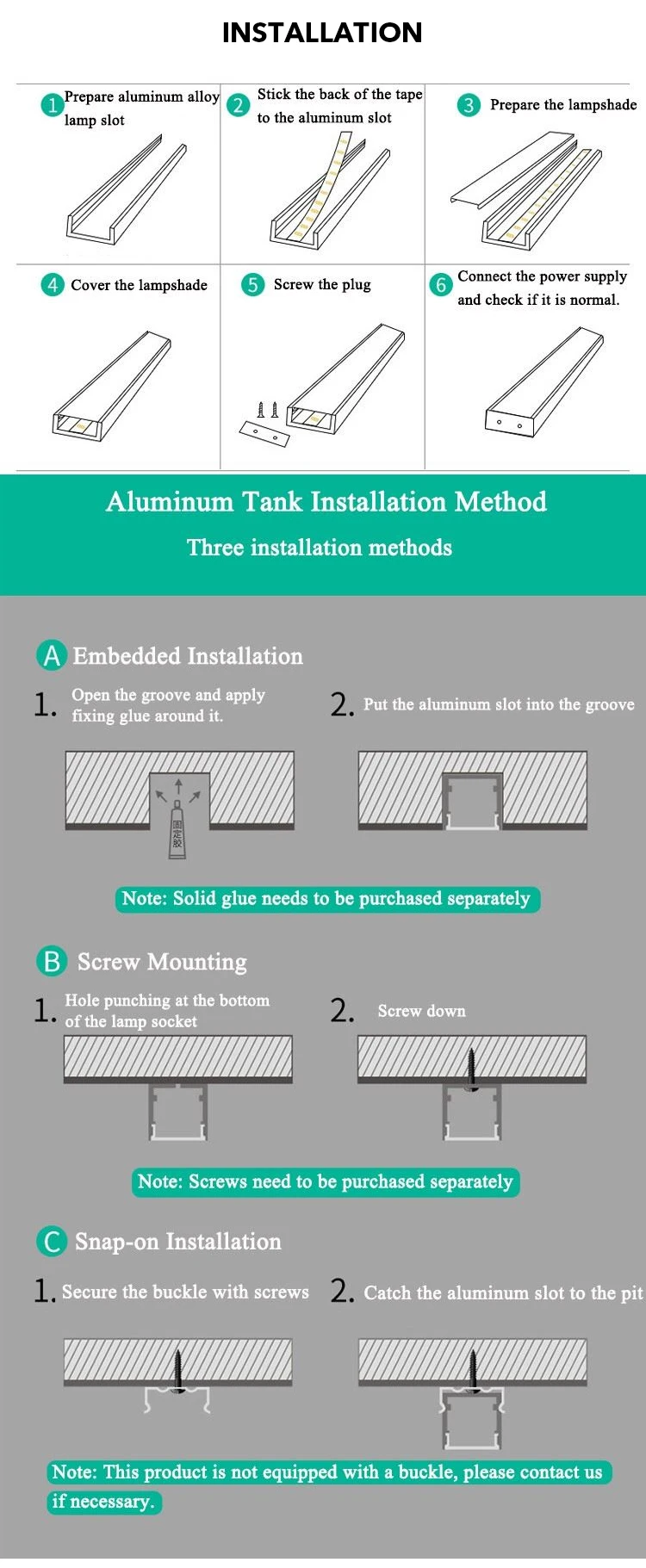 INSTALLATION

1 Prepare aluminum alloy lamp slot

2 Stick the back of the tape to the aluminum slot

3 Prepare the lampshade

4 Cover the lampshade

5 Screw the plug

6 Connect the power supply and check if it is normal.

Aluminum Tank Installation Method

Three installation methods

A Embedded Installation

1. Open the groove and apply fixing glue around it.

2. Put the aluminum slot into the groove

固定胶

Note: Solid glue needs to be purchased separately

B Screw Mounting

1. Hole punching at the bottom of the lamp socket

2. Screw down

Note: Screws need to be purchased separately

C Snap-on Installation

1. Secure the buckle with screws

2. Catch the aluminum slot to the pit

Note: This product is not equipped with a buckle, please contact us if necessary.