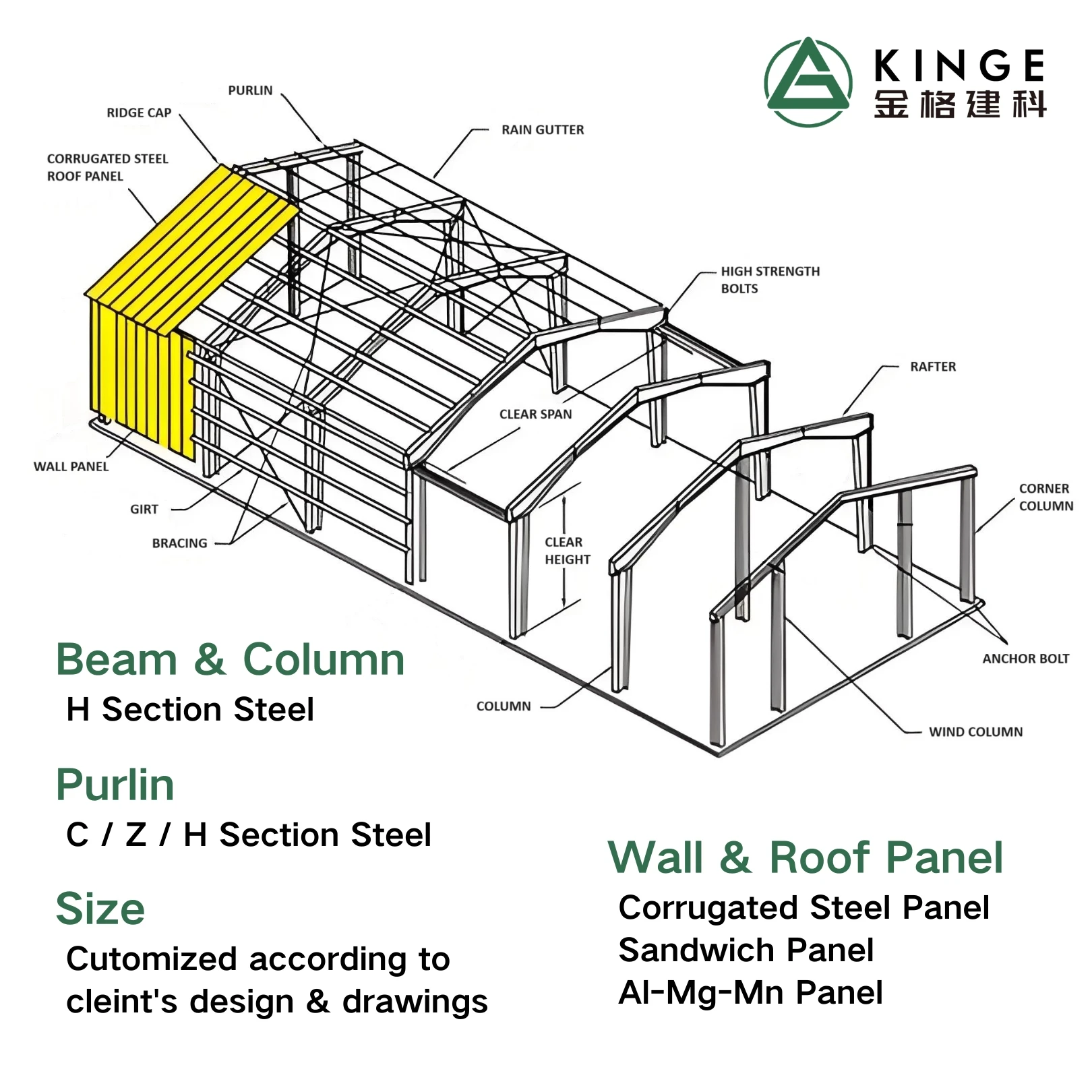 KINGE
金格建科

PURLIN

RIDGE CAP

CORRUGATED STEEL ROOF PANEL

RAIN GUTTER

HIGH STRENGTH BOLTS

RAFTER

CLEAR SPAN

WALL PANEL

GIRT

BRACING

CLEAR HEIGHT

CORNER COLUMN

ANCHOR BOLT

COLUMN

WIND COLUMN

Beam & Column
H Section Steel

Purlin
C / Z / H Section Steel

Size
Cutomized according to cleint's design & drawings

Wall & Roof Panel
Corrugated Steel Panel
Sandwich Panel
Al-Mg-Mn Panel