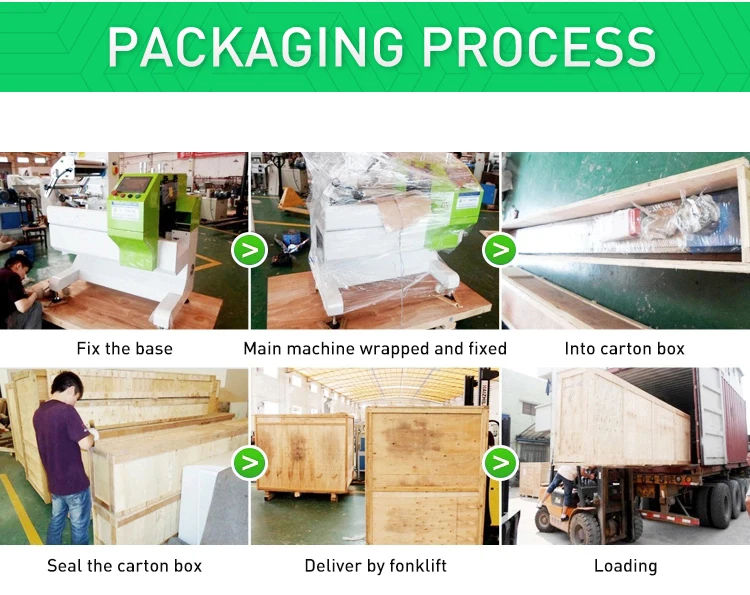 PACKAGING PROCESS

Fix the base

Main machine wrapped and fixed

Into carton box

Seal the carton box

Deliver by fonklift

Loading