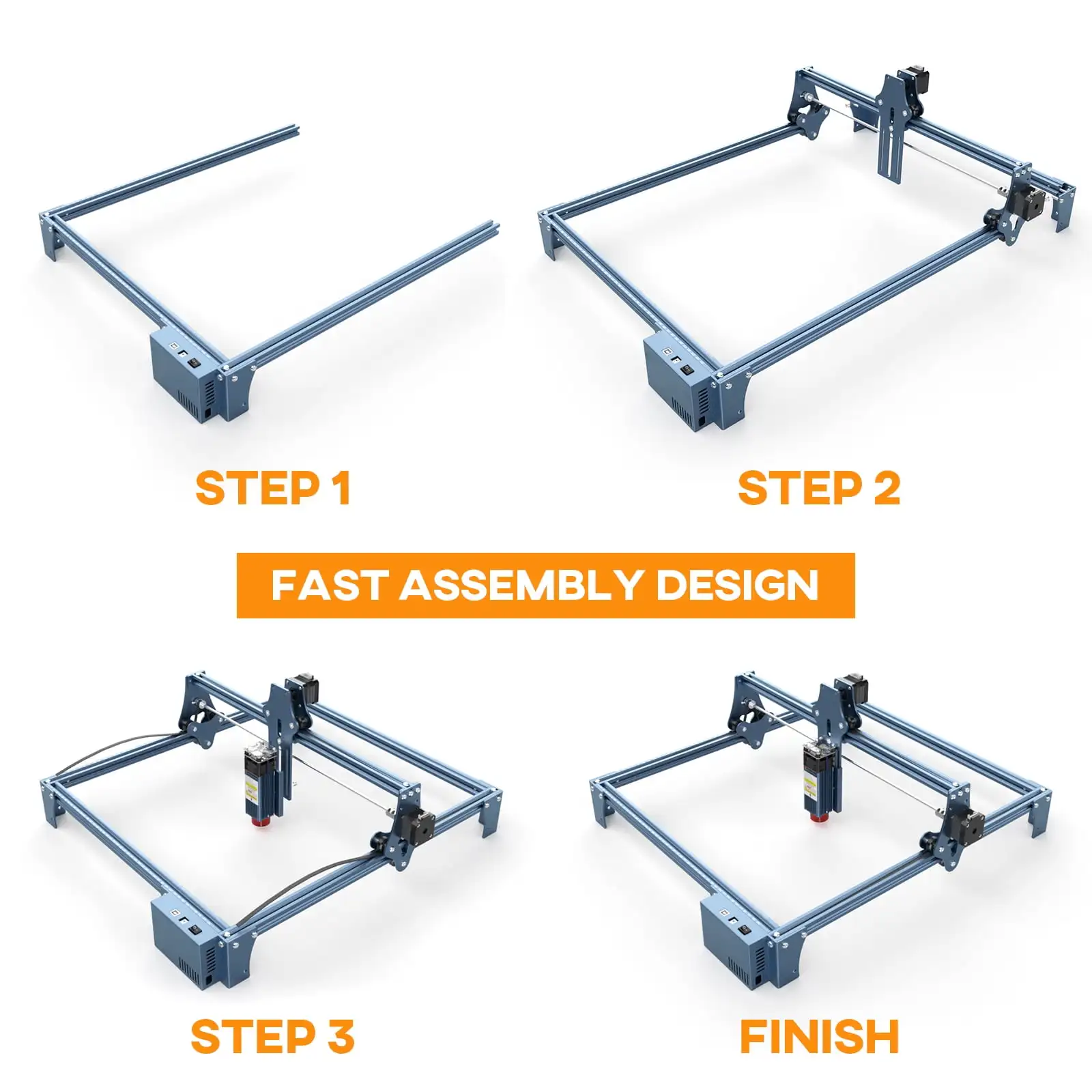 STEP 1

STEP 2

FAST ASSEMBLY DESIGN

STEP 3

FINISH