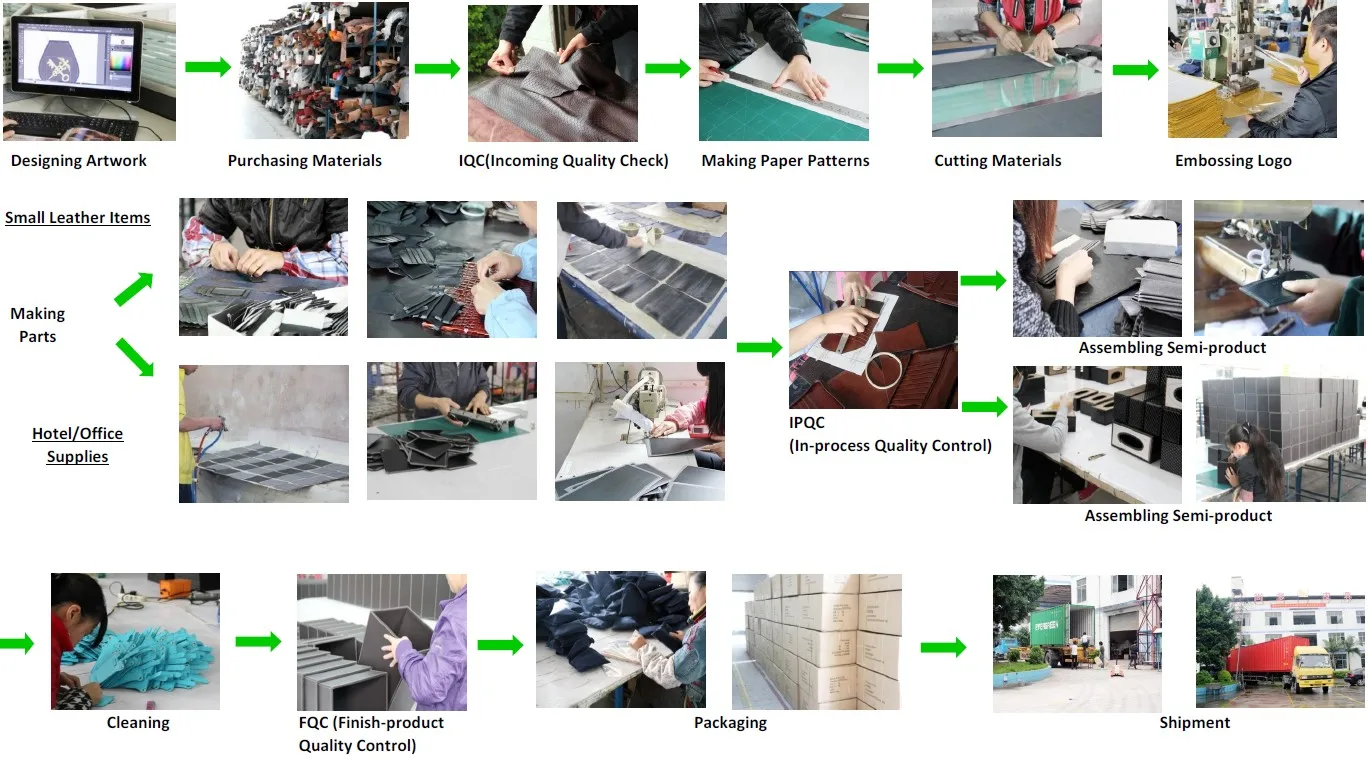 Designing Artwork

Purchasing Materials

IQC(Incoming Quality Check)

Making Paper Patterns

Cutting Materials

Embossing Logo

Small Leather Items

Making Parts

Hotel/Office Supplies

IPQC (In-process Quality Control)

Assembling Semi-product

Assembling Semi-product

Cleaning

FQC (Finish-product Quality Control)

Packaging

Shipment