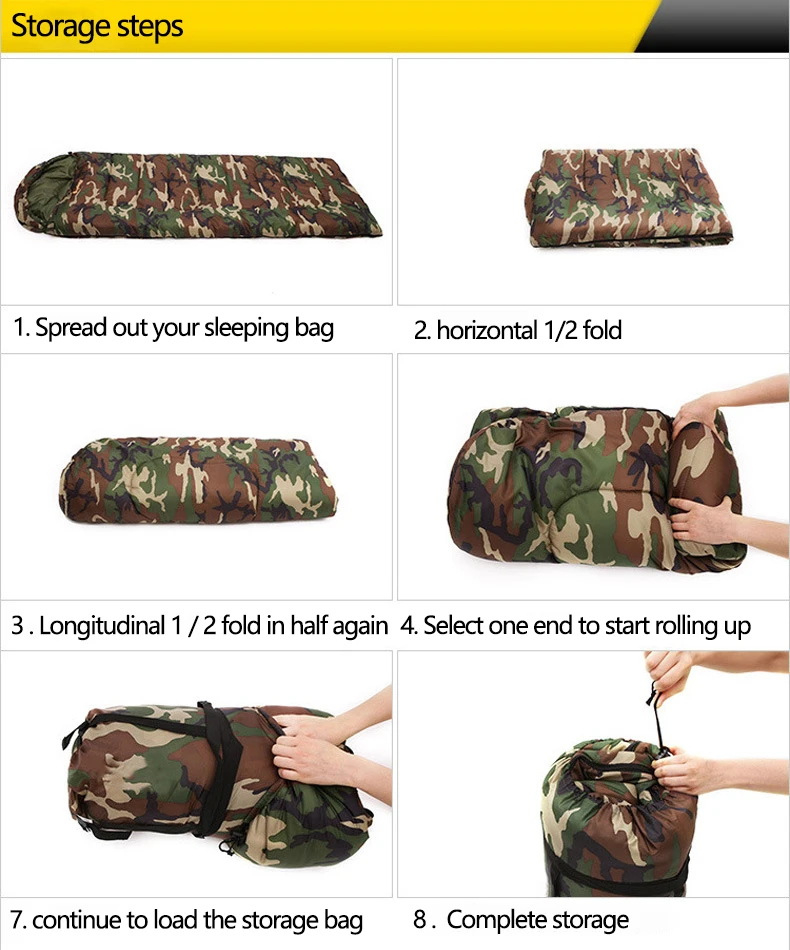 Storage steps

1. Spread out your sleeping bag

2. horizontal 1/2 fold

3 . Longitudinal 1 / 2 fold in half again

4. Select one end to start rolling up

7. continue to load the storage bag

8 . Complete storage