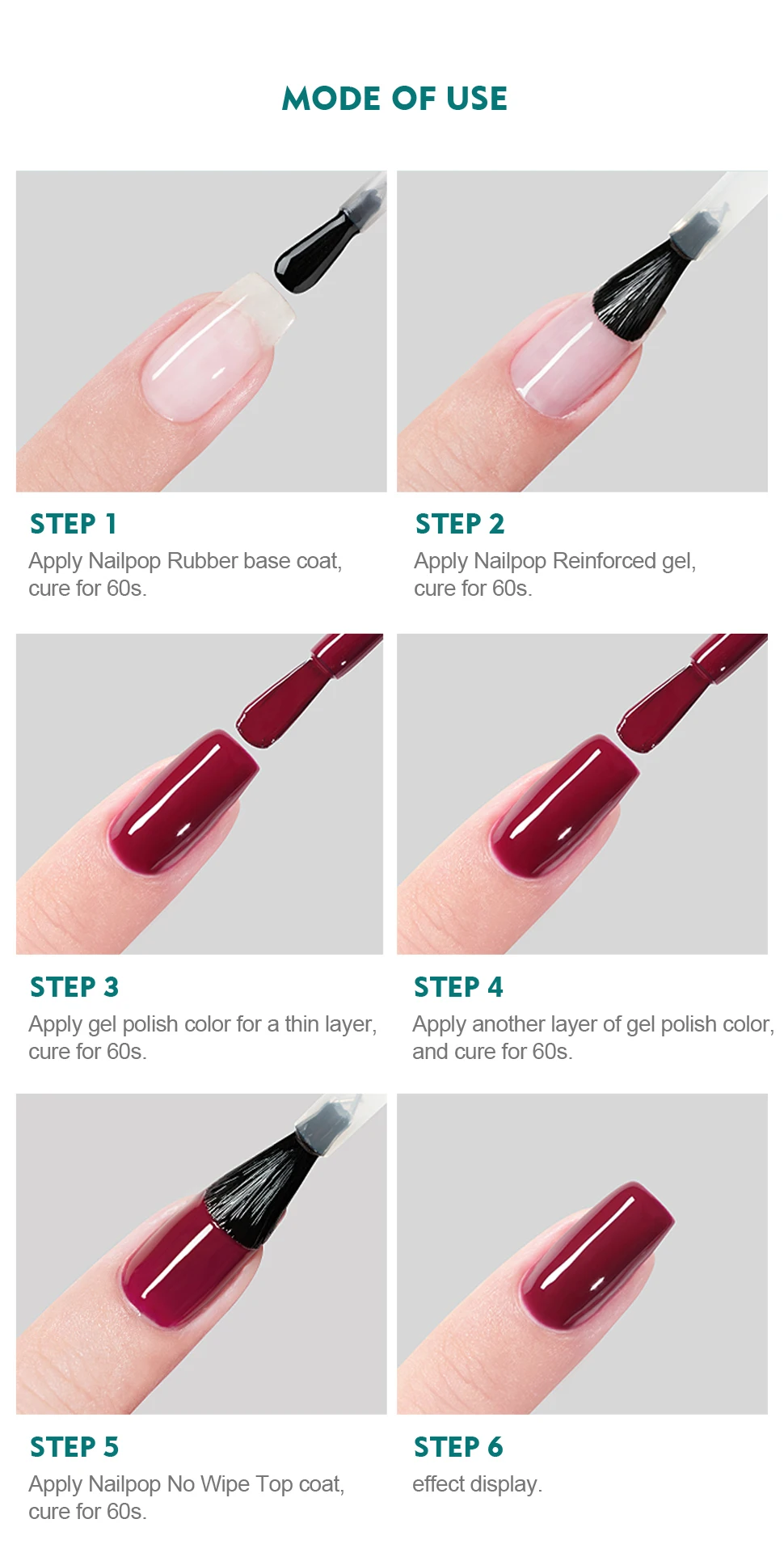 MODE OF USE

STEP 1
Apply Nailpop Rubber base coat, cure for 60s.

STEP 2
Apply Nailpop Reinforced gel, cure for 60s.

STEP 3
Apply gel polish color for a thin layer, cure for 60s.

STEP 4
Apply another layer of gel polish color, and cure for 60s.

STEP 5
Apply Nailpop No Wipe Top coat, cure for 60s.

STEP 6
effect display.