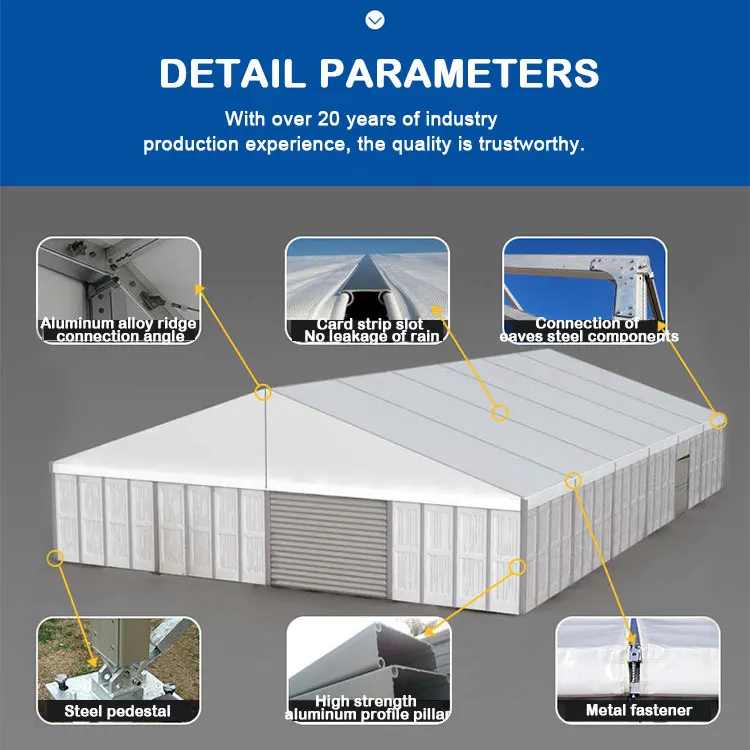 DETAIL PARAMETERS

With over 20 years of industry production experience, the quality is trustworthy.

Aluminum alloy ridge connection angle

Card strip slot No leakage of rain

Connection of eaves steel components

Steel pedestal

High strength aluminum profile pillar

Metal fastener