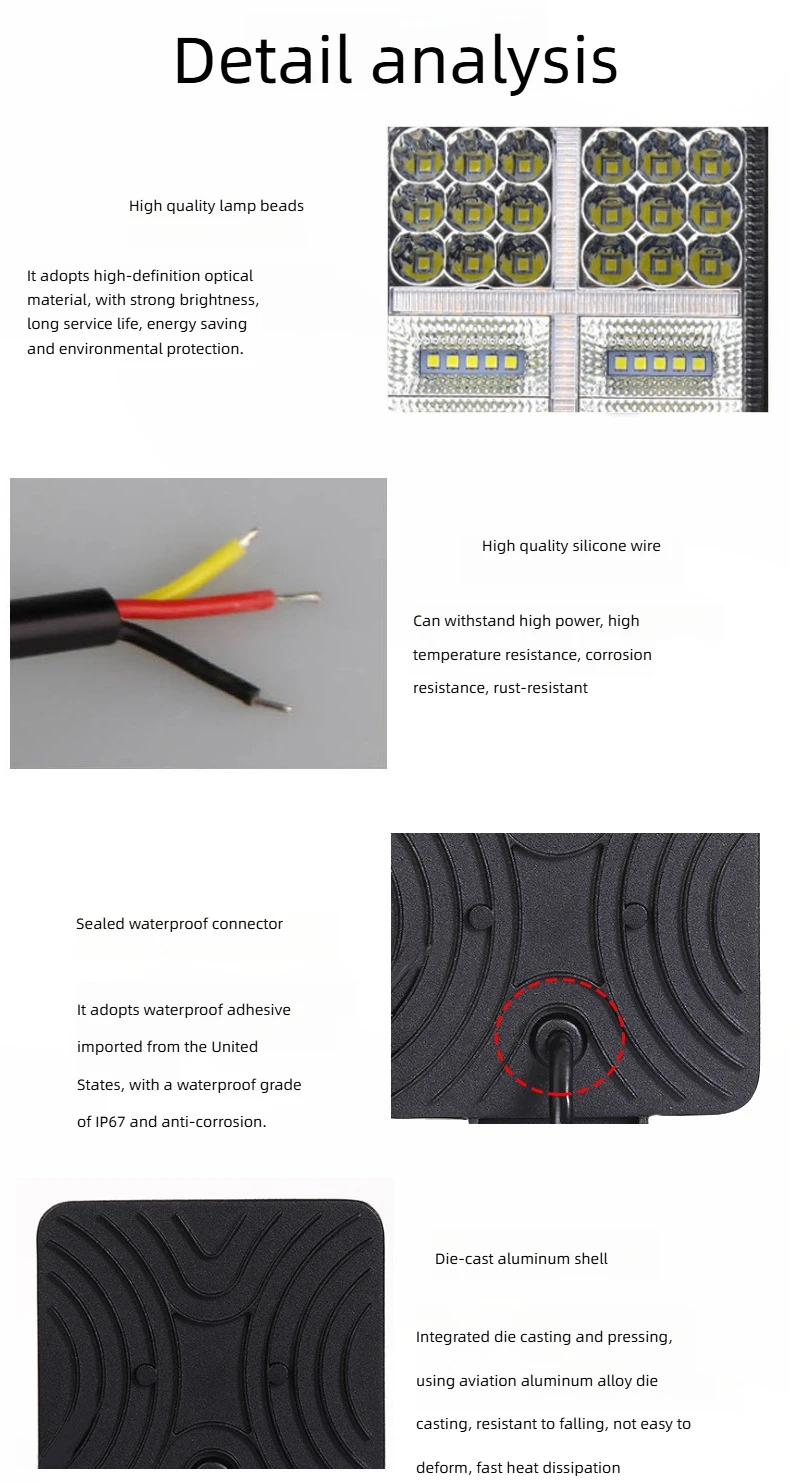 Detail analysis

High quality lamp beads

It adopts high-definition optical material, with strong brightness, long service life, energy saving and environmental protection.

High quality silicone wire

Can withstand high power, high temperature resistance, corrosion resistance, rust-resistant

Sealed waterproof connector

It adopts waterproof adhesive imported from the United States, with a waterproof grade of IP67 and anti-corrosion.

Die-cast aluminum shell

Integrated die casting and pressing, using aviation aluminum alloy die casting, resistant to falling, not easy to deform, fast heat dissipation