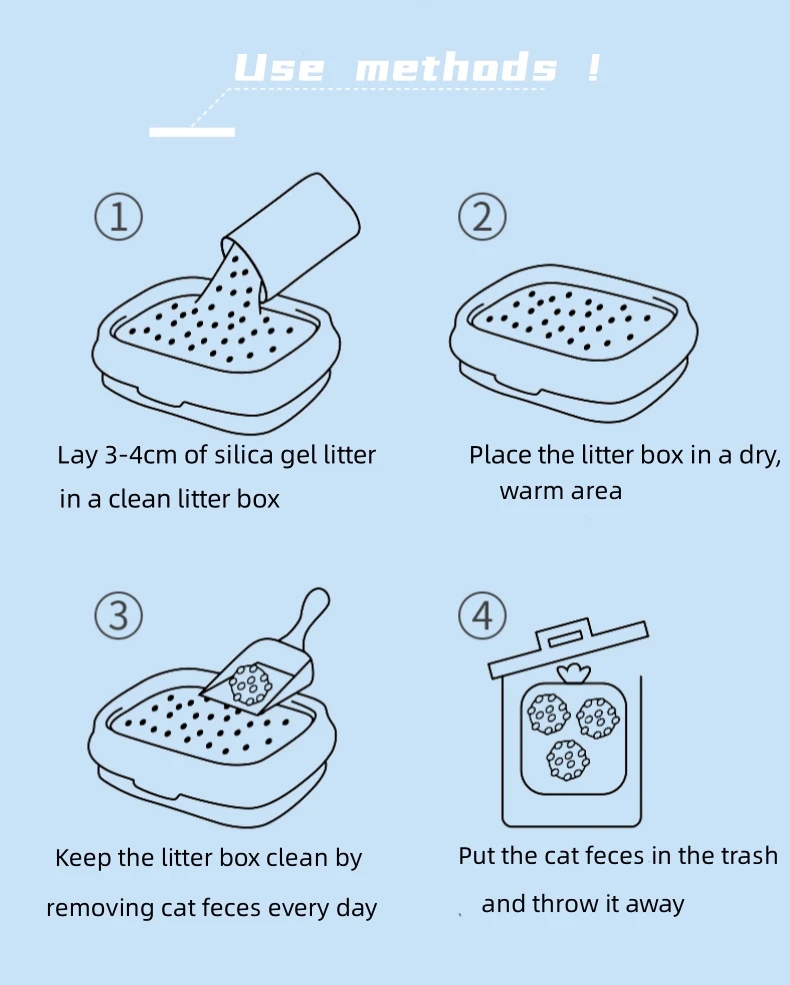 Use methods !

①

Lay 3-4cm of silica gel litter in a clean litter box

②

Place the litter box in a dry, warm area

③

Keep the litter box clean by removing cat feces every day

④

Put the cat feces in the trash and throw it away