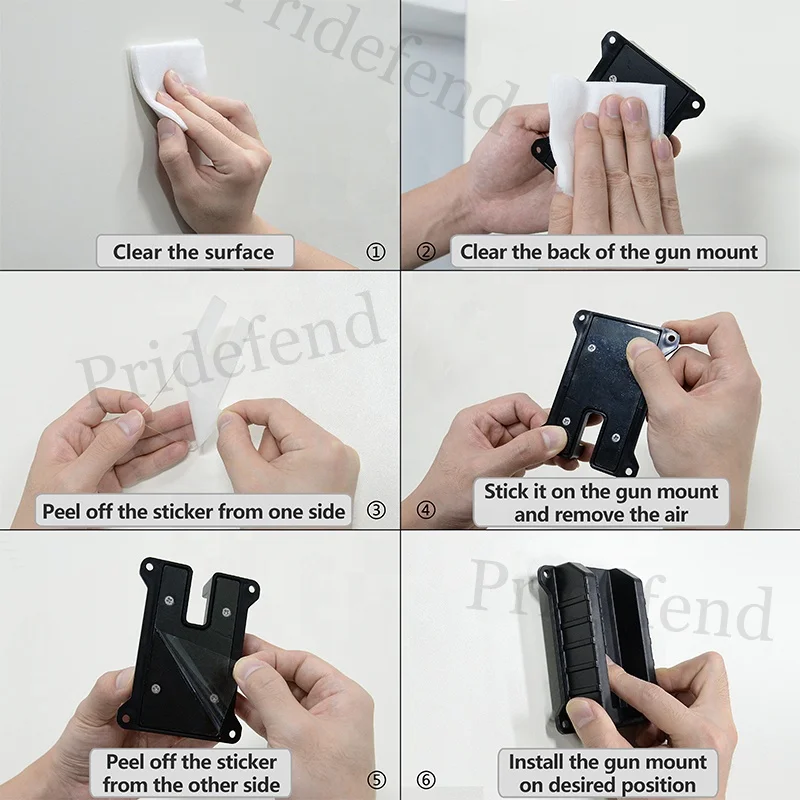 Pridefend

Clear the surface ①

② Clear the back of the gun mount

Pridefend

Peel off the sticker from one side ③

④ Stick it on the gun mount and remove the air

Peel off the sticker from the other side ⑤

Pridefend

⑥ Install the gun mount on desired position