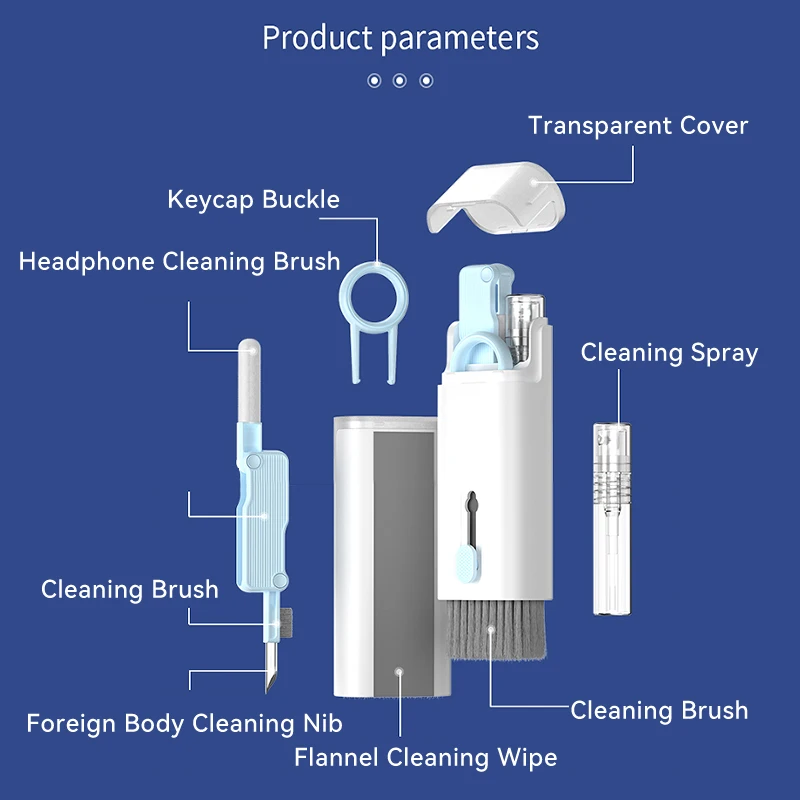 Product parameters

Transparent Cover

Keycap Buckle

Headphone Cleaning Brush

Cleaning Spray

Cleaning Brush

Foreign Body Cleaning Nib

Flannel Cleaning Wipe

Cleaning Brush