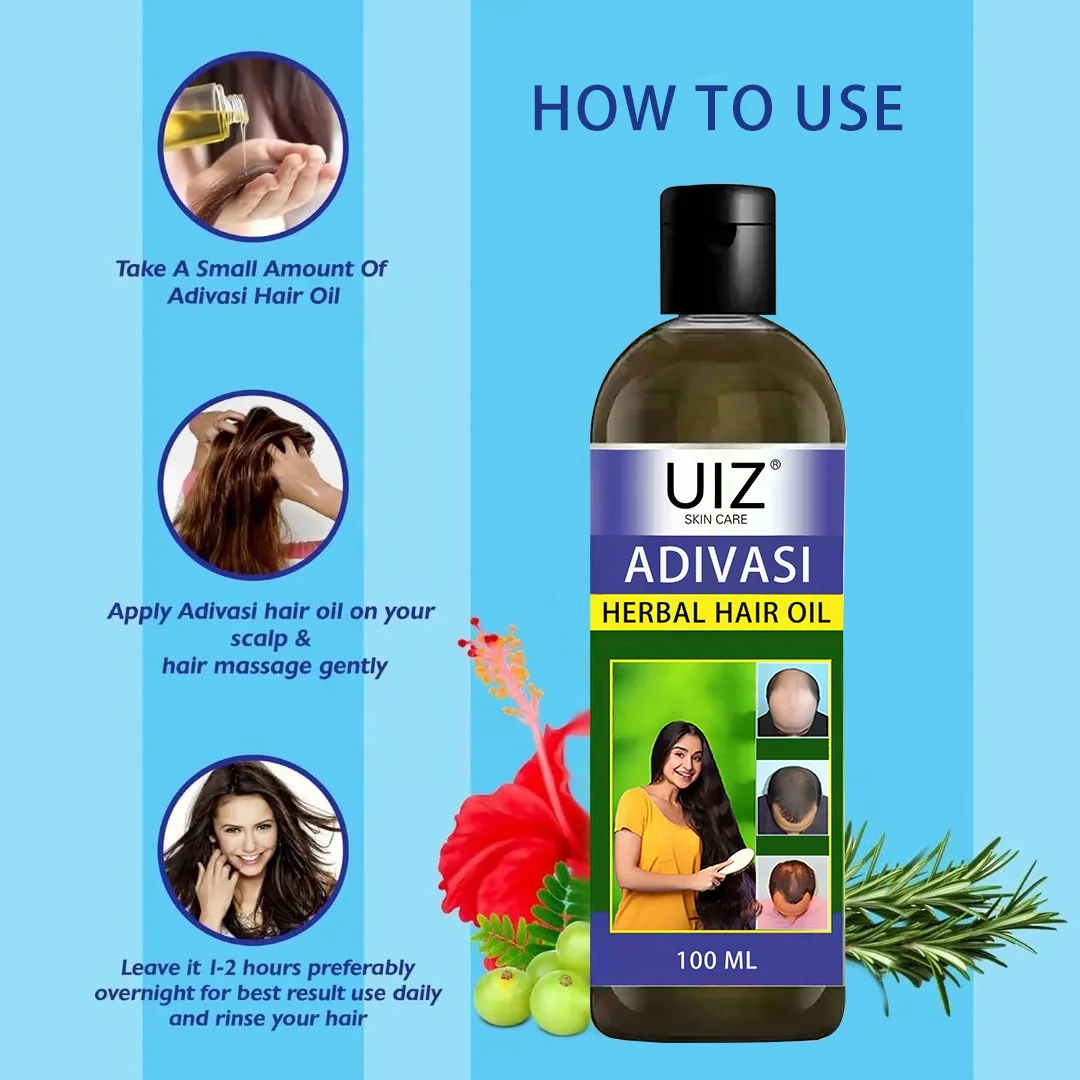 HOW TO USE

Take A Small Amount Of Adivasi Hair Oil

Apply Adivasi hair oil on your scalp & hair massage gently

Leave it 1-2 hours preferably overnight for best result use daily and rinse your hair

UIZ®
SKIN CARE
ADIVASI
HERBAL HAIR OIL
100 ML