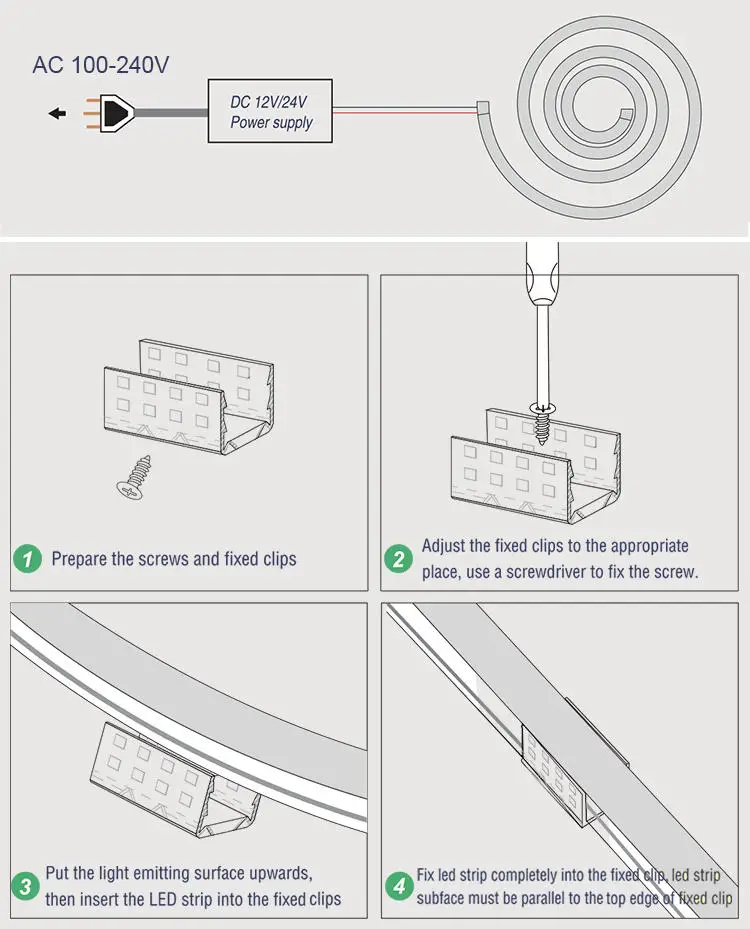 AC 100-240V

DC 12V/24V
Power supply

1 Prepare the screws and fixed clips

2 Adjust the fixed clips to the appropriate place, use a screwdriver to fix the screw.

3 Put the light emitting surface upwards, then insert the LED strip into the fixed clips

4 Fix led strip completely into the fixed clip, led strip subface must be parallel to the top edge of fixed clip