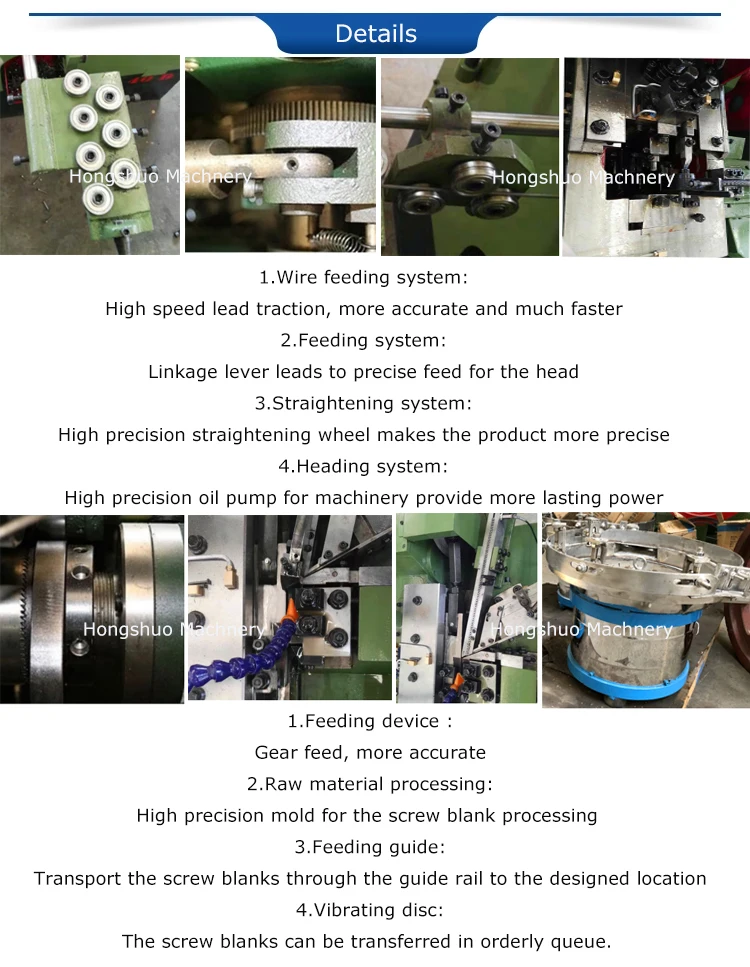 Details

Hongshuo Machnery

Hongshuo Machnery

1.Wire feeding system:

High speed lead traction, more accurate and much faster

2.Feeding system:

Linkage lever leads to precise feed for the head

3.Straightening system:

High precision straightening wheel makes the product more precise

4.Heading system:

High precision oil pump for machinery provide more lasting power

Hongshuo Machnery

Hongshuo Machnery

1.Feeding device :

Gear feed, more accurate

2.Raw material processing:

High precision mold for the screw blank processing

3.Feeding guide:

Transport the screw blanks through the guide rail to the designed location

4.Vibrating disc:

The screw blanks can be transferred in orderly queue.