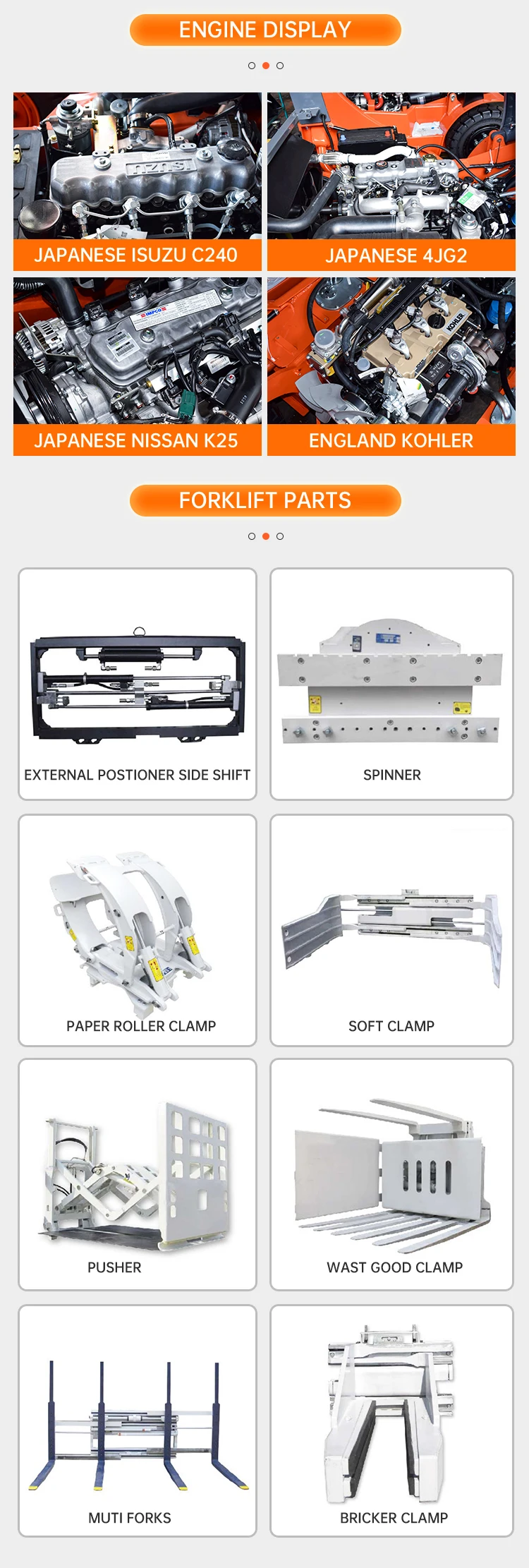 ENGINE DISPLAY

JAPANESE ISUZU C240

JAPANESE 4JG2

JAPANESE NISSAN K25

ENGLAND KOHLER

FORKLIFT PARTS

EXTERNAL POSTIONER SIDE SHIFT

SPINNER

PAPER ROLLER CLAMP

SOFT CLAMP

PUSHER

WAST GOOD CLAMP

MUTI FORKS

BRICKER CLAMP