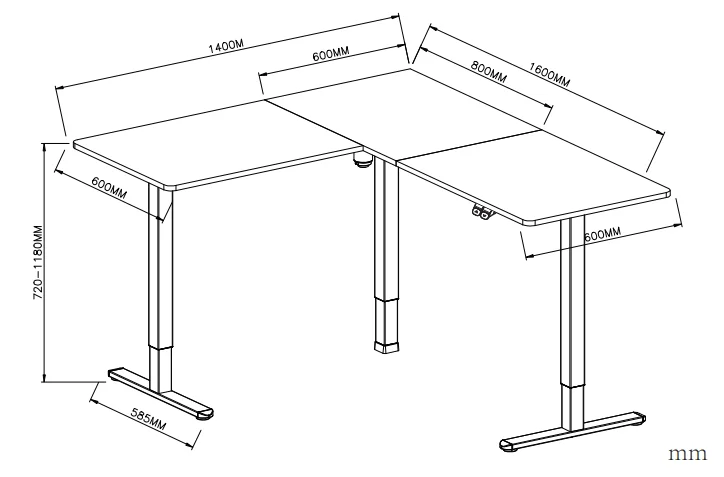 1400M
600MM
800MM
1600MM
600MM
720-1180MM
600MM
585MM
mm