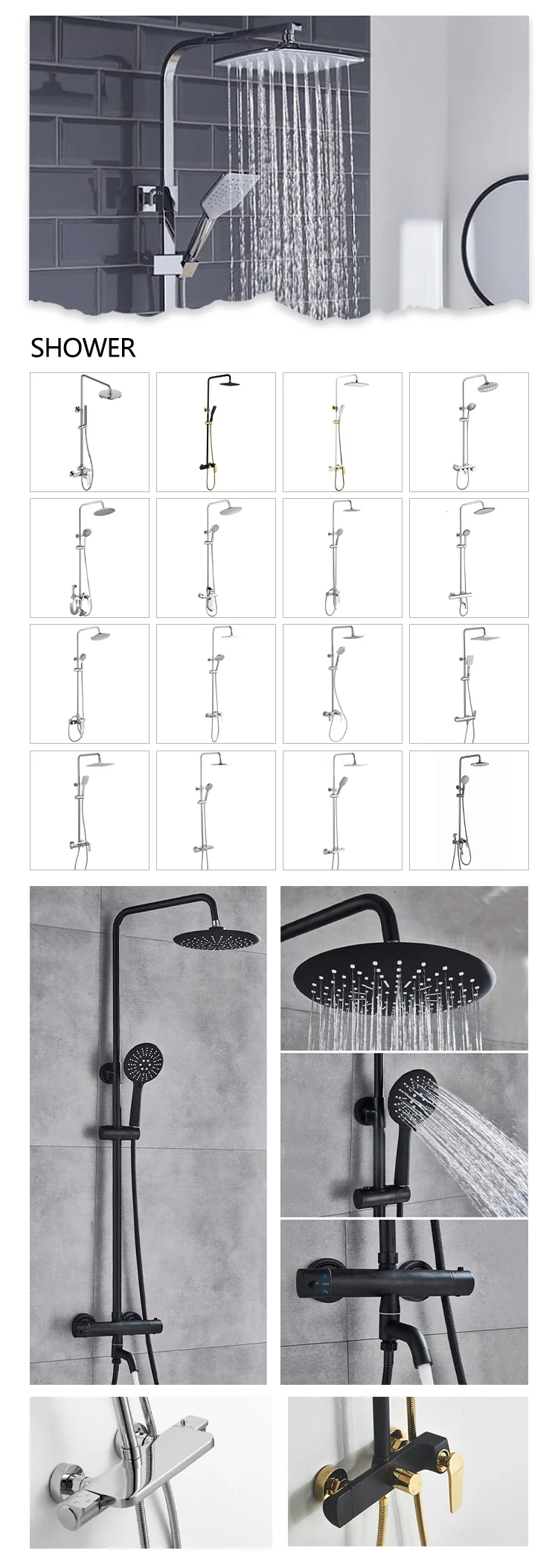 SHOWER