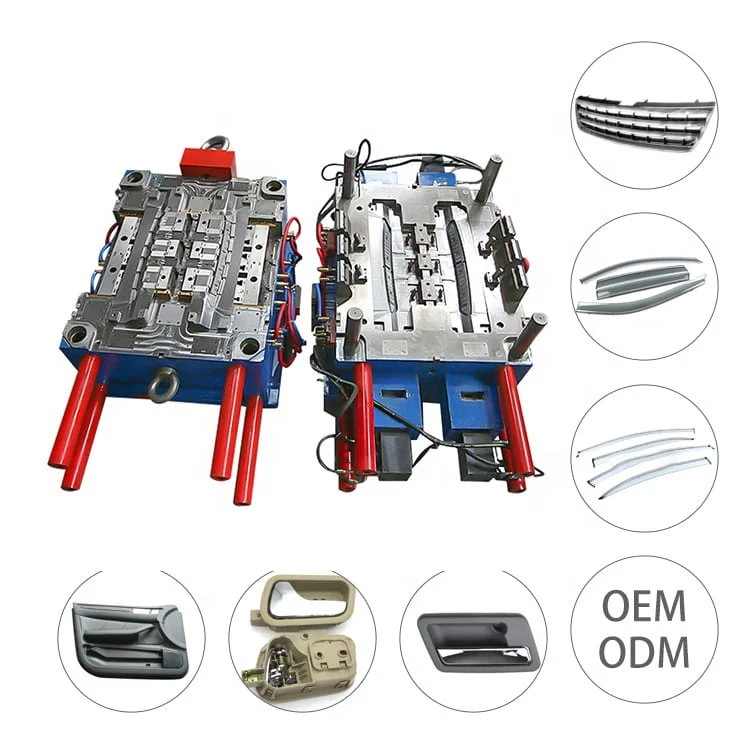 OEM
ODM