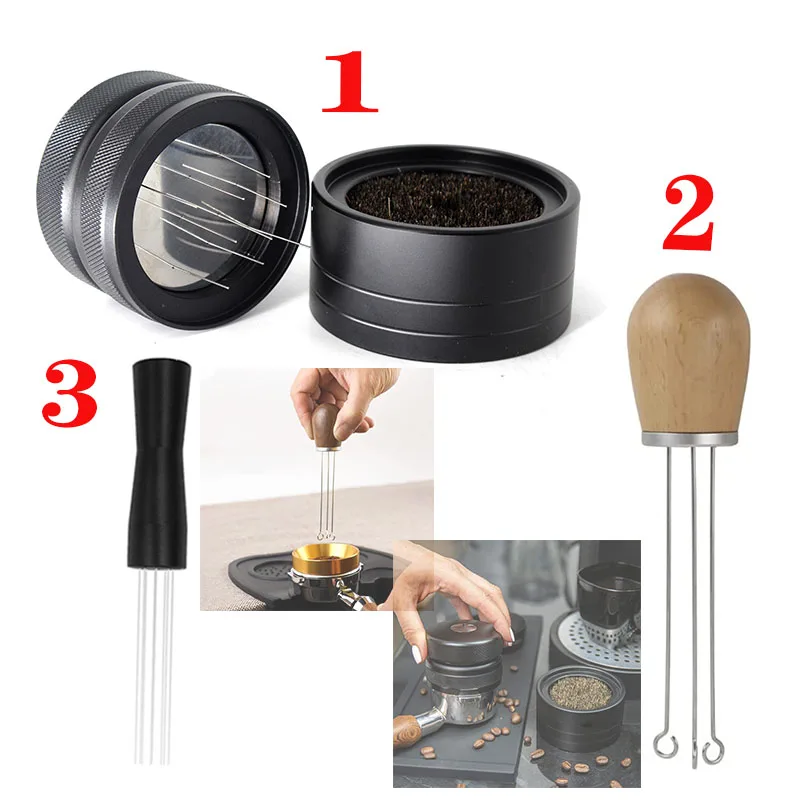 1
2
3