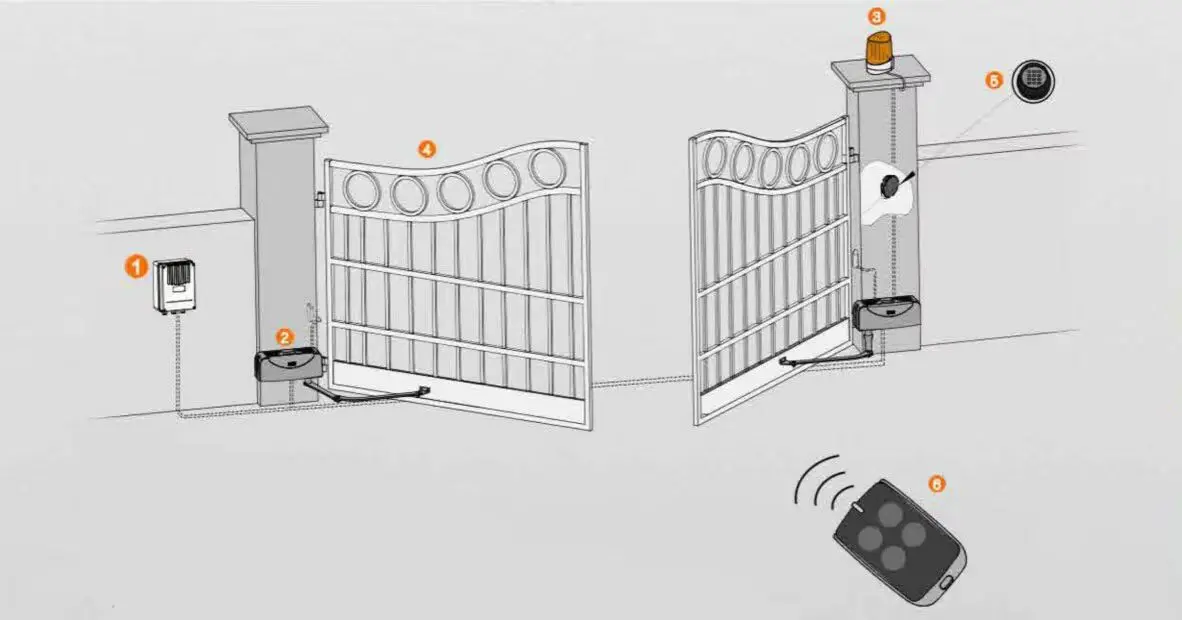 1
2
4
3
5
6