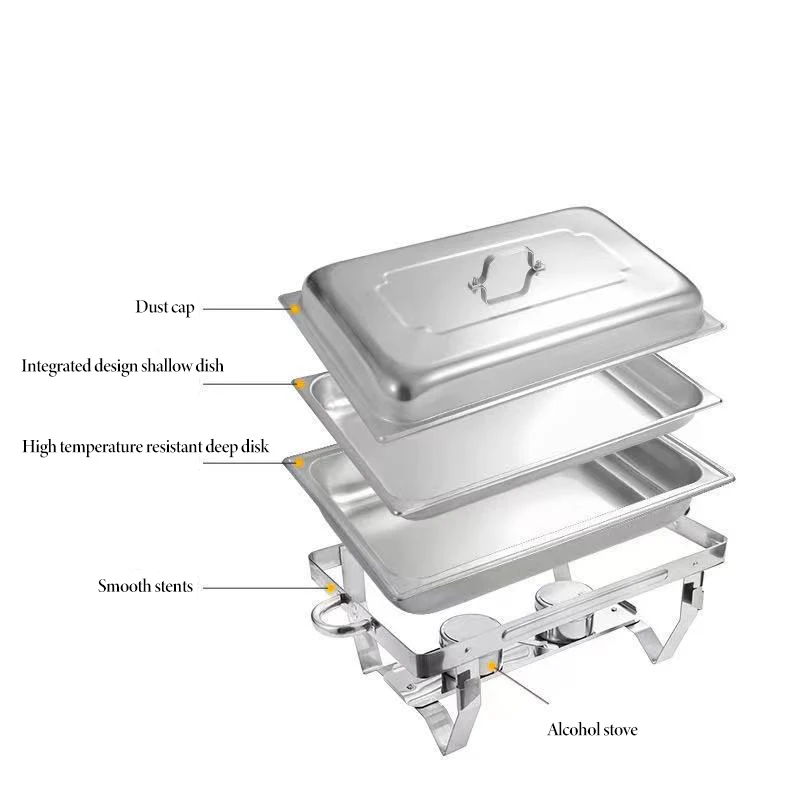 Dust cap

Integrated design shallow dish

High temperature resistant deep disk

Smooth stents

Alcohol stove