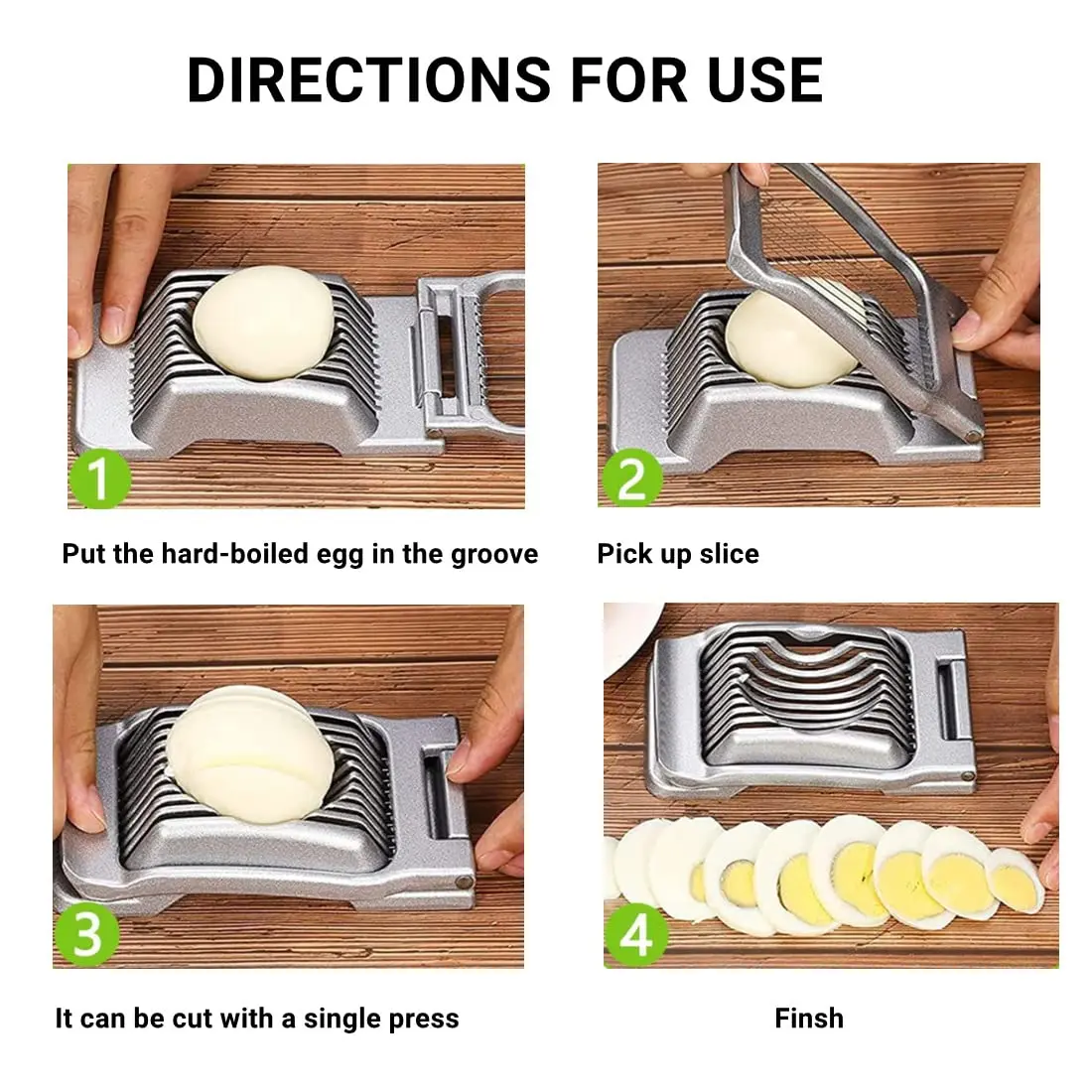 DIRECTIONS FOR USE

1

Put the hard-boiled egg in the groove

2

Pick up slice

3

It can be cut with a single press

4

Finsh