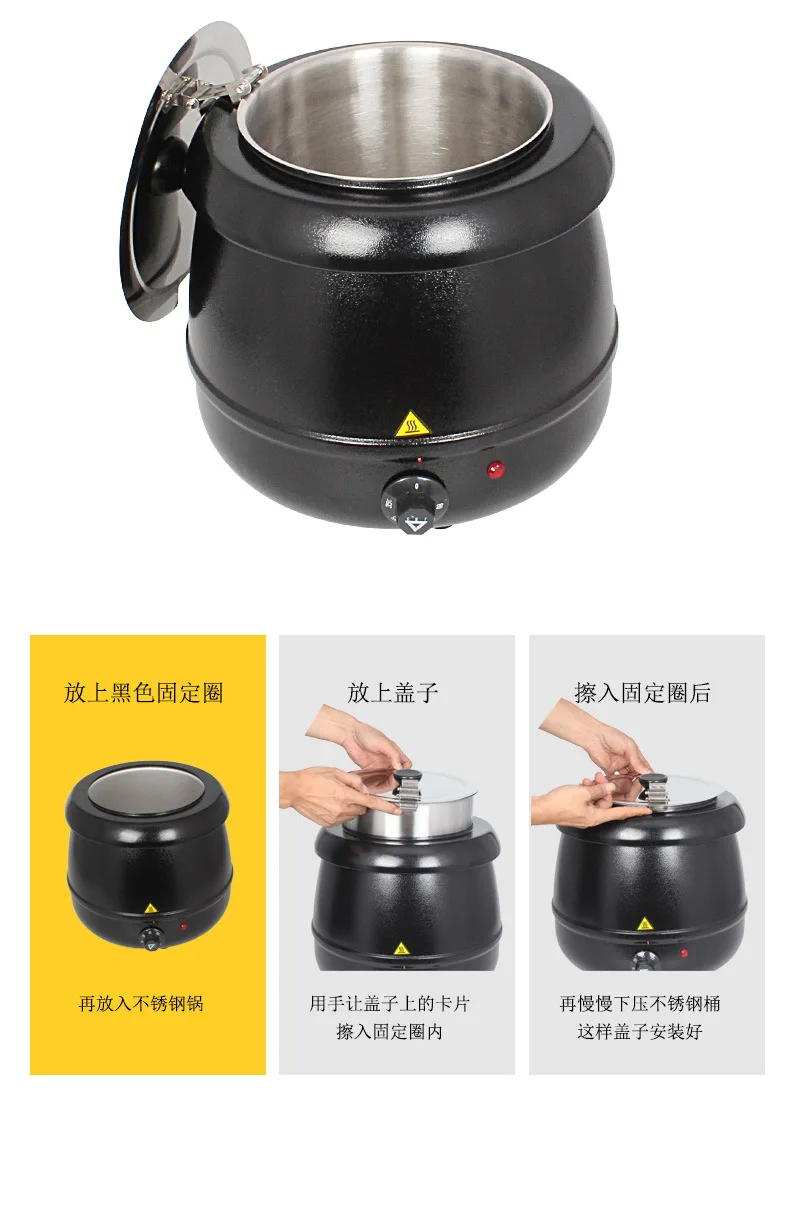 放上黑色固定圈

再放入不锈钢锅

放上盖子

用手让盖子上的卡片
擦入固定圈内

擦入固定圈后

再慢慢下压不锈钢桶
这样盖子安装好