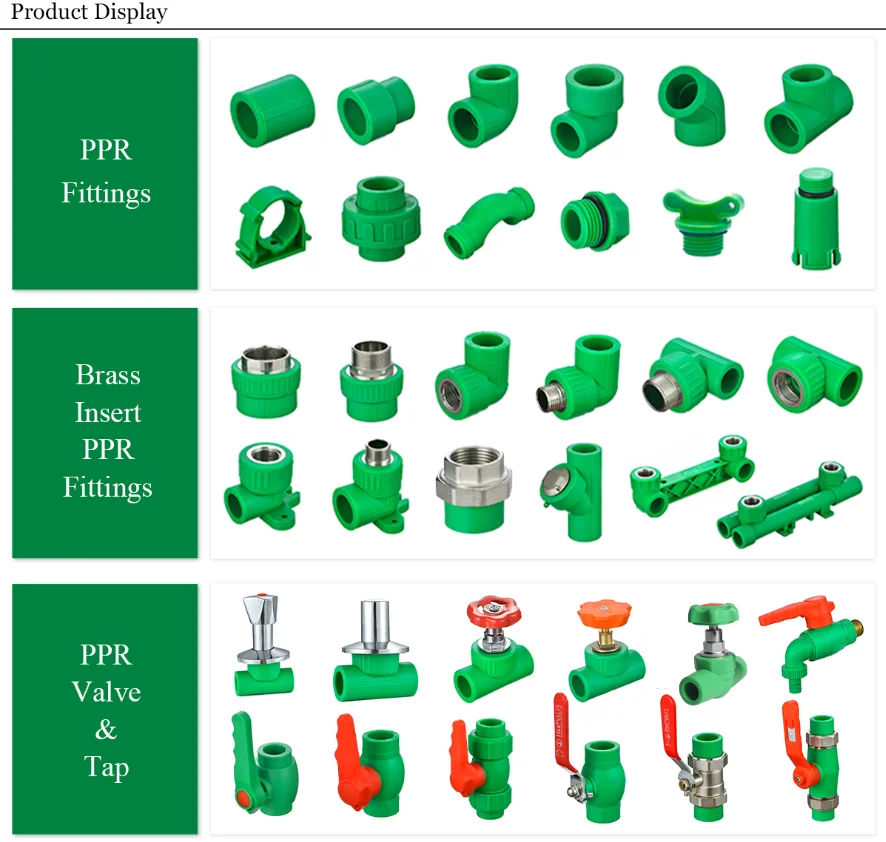 Product Display

PPR Fittings

Brass Insert PPR Fittings

PPR Valve & Tap