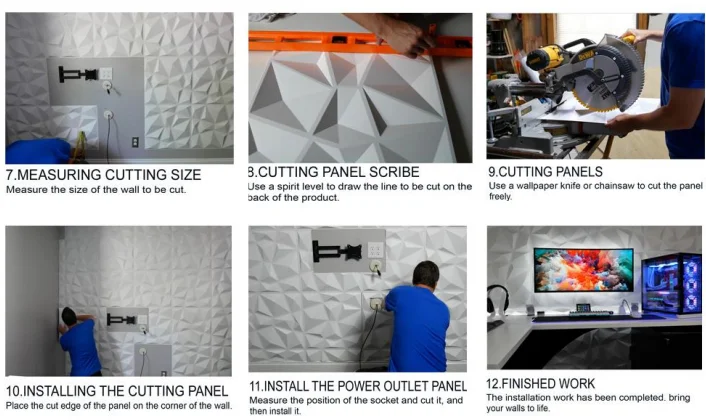 7.MEASURING CUTTING SIZE
Measure the size of the wall to be cut.

8.CUTTING PANEL SCRIBE
Use a spirit level to draw the line to be cut on the back of the product.

9.CUTTING PANELS
Use a wallpaper knife or chainsaw to cut the panel freely.

10.INSTALLING THE CUTTING PANEL
Place the cut edge of the panel on the corner of the wall.

11.INSTALL THE POWER OUTLET PANEL
Measure the position of the socket and cut it, and then install it.

12.FINISHED WORK
The installation work has been completed. bring your walls to life.