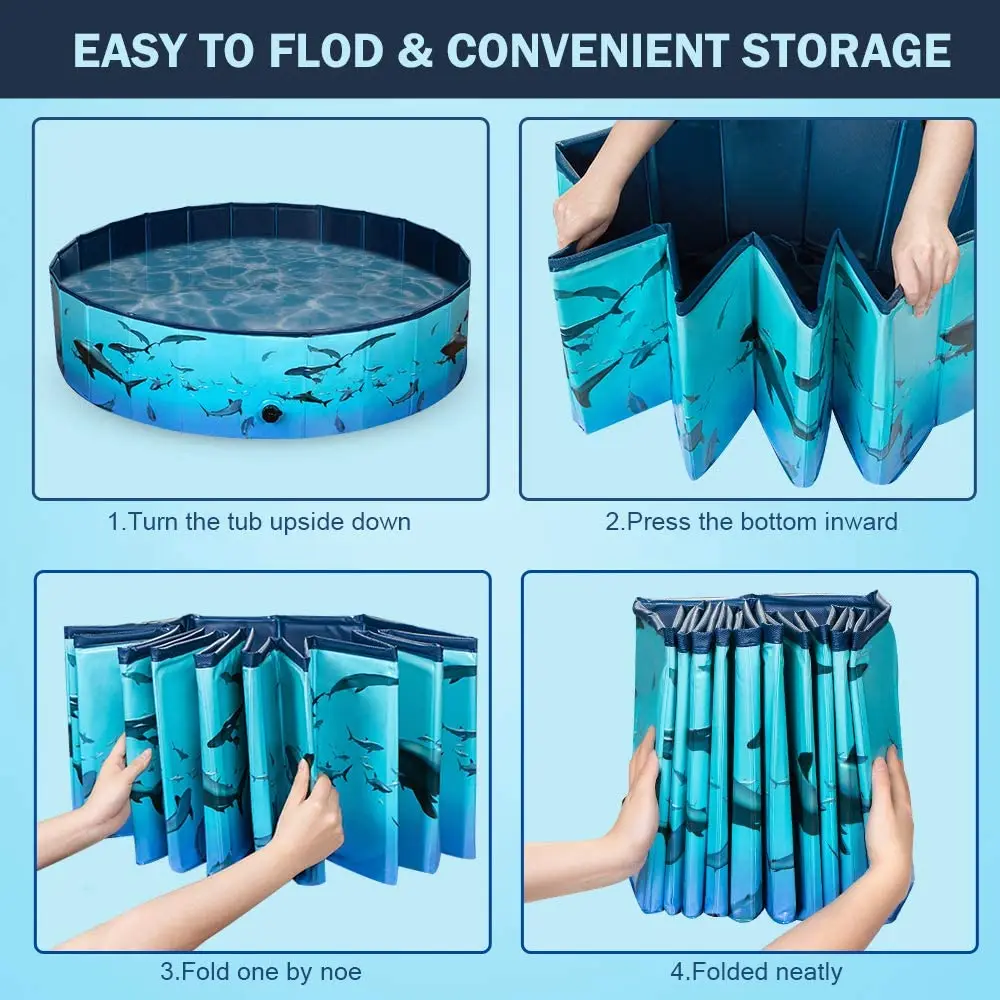 EASY TO FLOD & CONVENIENT STORAGE

1.Turn the tub upside down

2.Press the bottom inward

3.Fold one by noe

4.Folded neatly