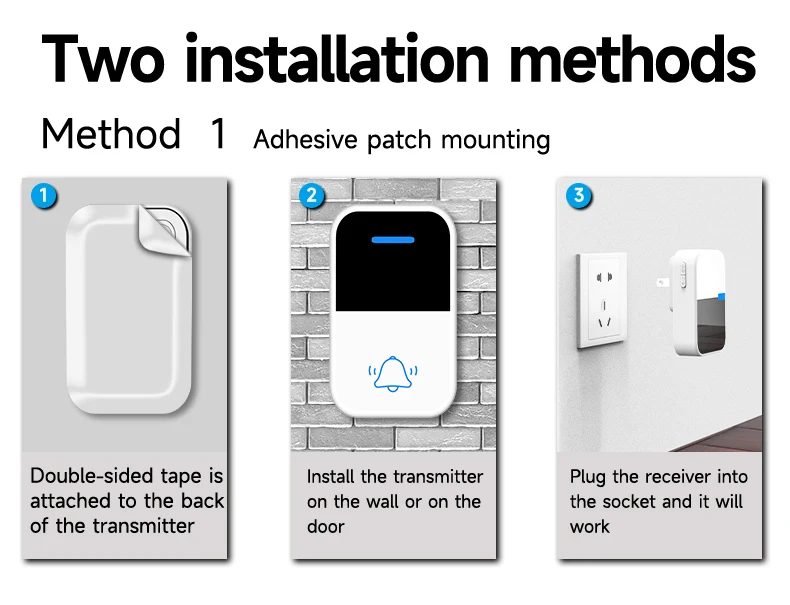 Two installation methods

Method 1 Adhesive patch mounting

1

Double-sided tape is attached to the back of the transmitter

2

Install the transmitter on the wall or on the door

3

Plug the receiver into the socket and it will work