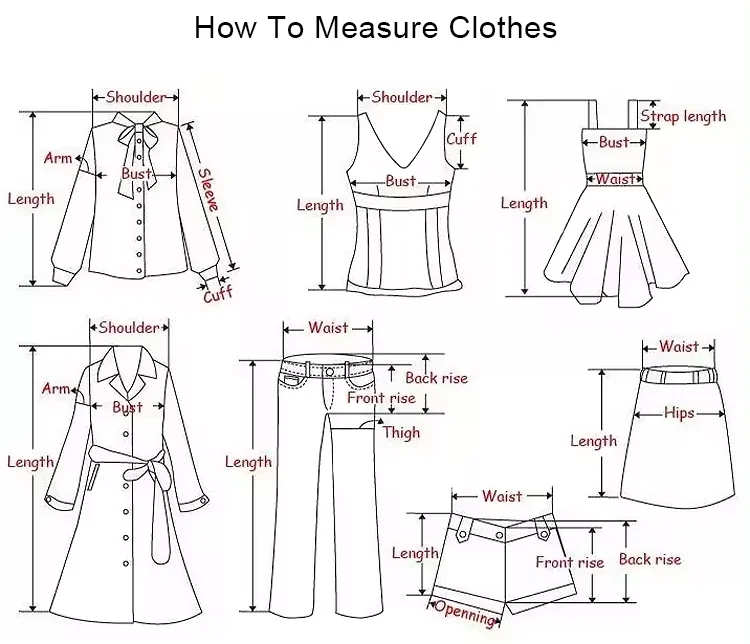 How To Measure Clothes

Shoulder
Arm
Bust
Length
Sleeve
Cuff

Shoulder
Cuff
Bust
Length

Strap length
Bust
Waist
Length

Shoulder
Arm
Bust
Length

Waist
Back rise
Front rise
Thigh
Length

Waist
Hips
Length

Waist
Length
Front rise
Back rise
Openning