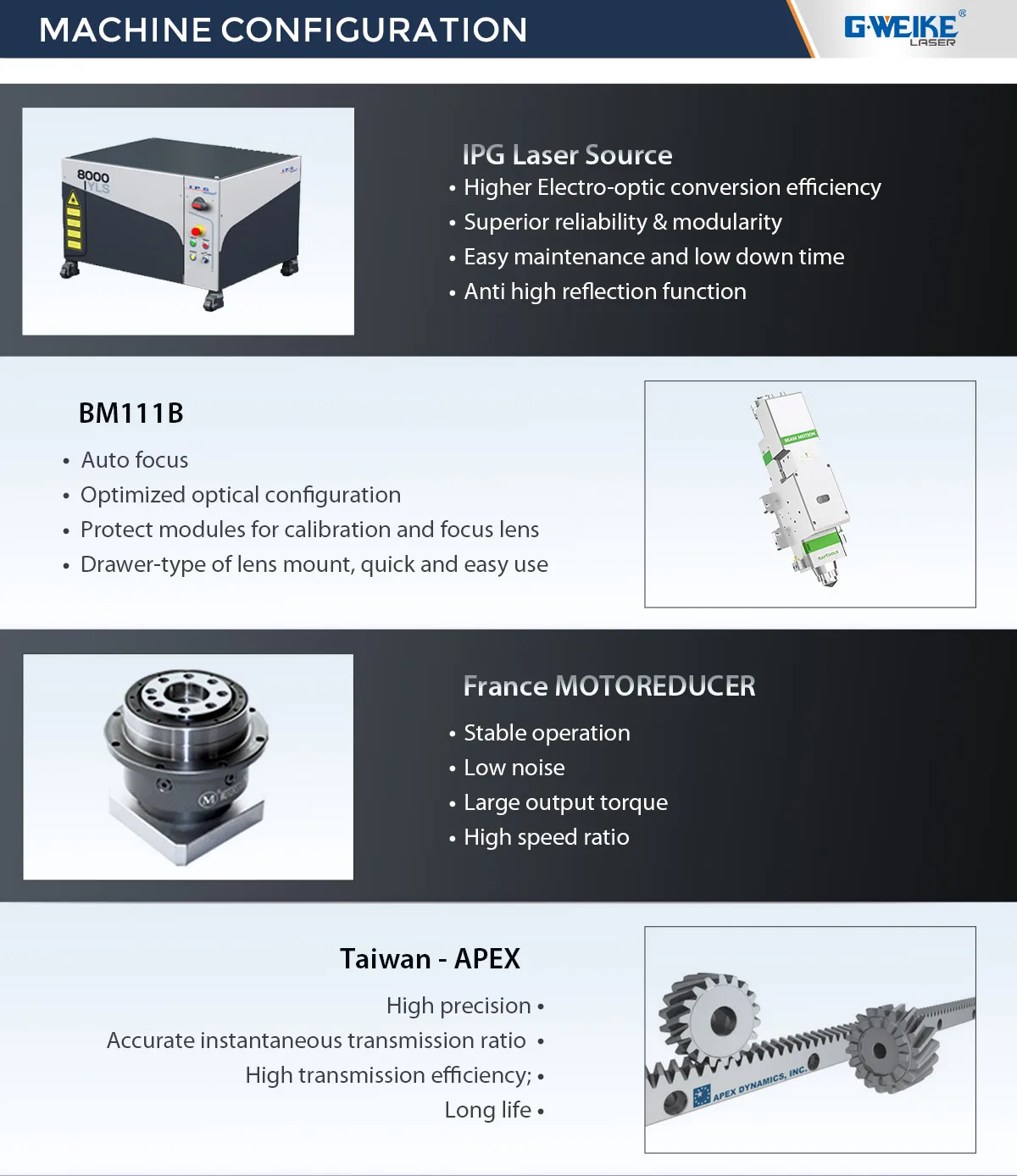 MACHINE CONFIGURATION

G·WEIKE® LASER

8000 YLS

IPG

IPG Laser Source
• Higher Electro-optic conversion efficiency
• Superior reliability & modularity
• Easy maintenance and low down time
• Anti high reflection function

BM111B
• Auto focus
• Optimized optical configuration
• Protect modules for calibration and focus lens
• Drawer-type of lens mount, quick and easy use

BEAM MOTION

RAYTOOLS

France MOTOREDUCER
• Stable operation
• Low noise
• Large output torque
• High speed ratio

Taiwan - APEX
High precision •
Accurate instantaneous transmission ratio •
High transmission efficiency; •
Long life •

APEX DYNAMICS, INC.