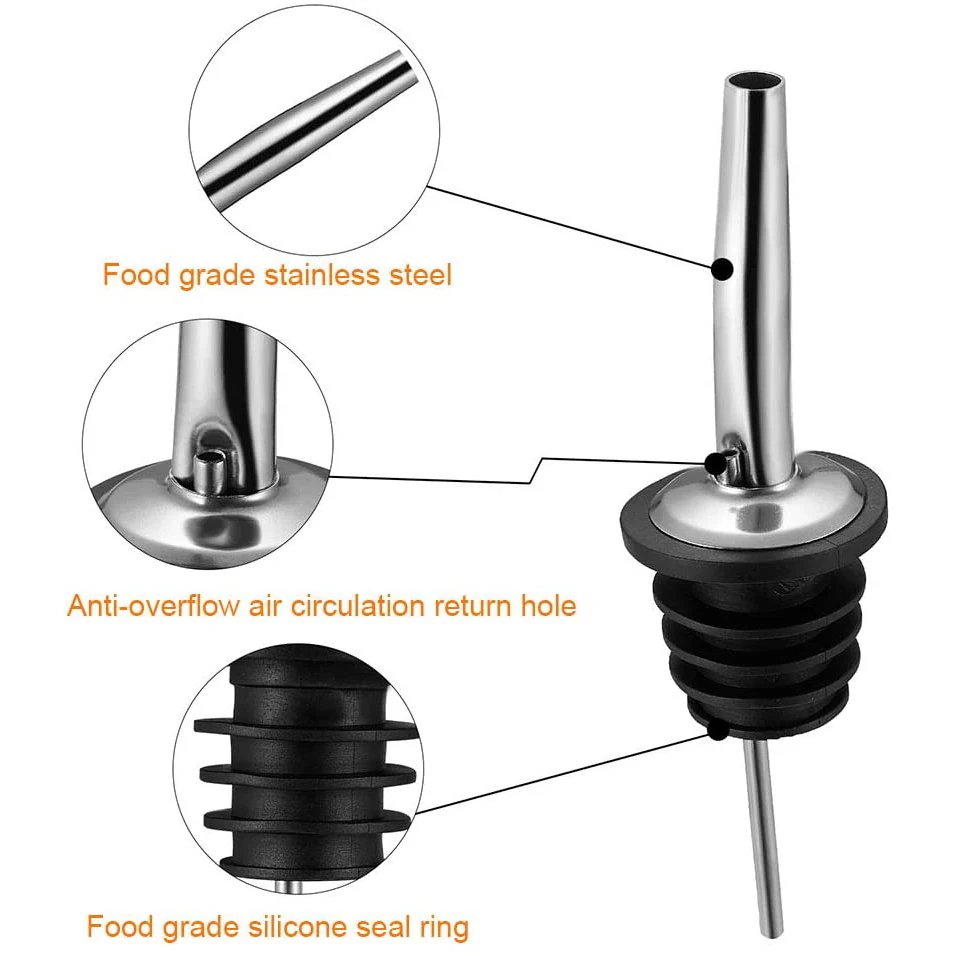 Food grade stainless steel

Anti-overflow air circulation return hole

Food grade silicone seal ring