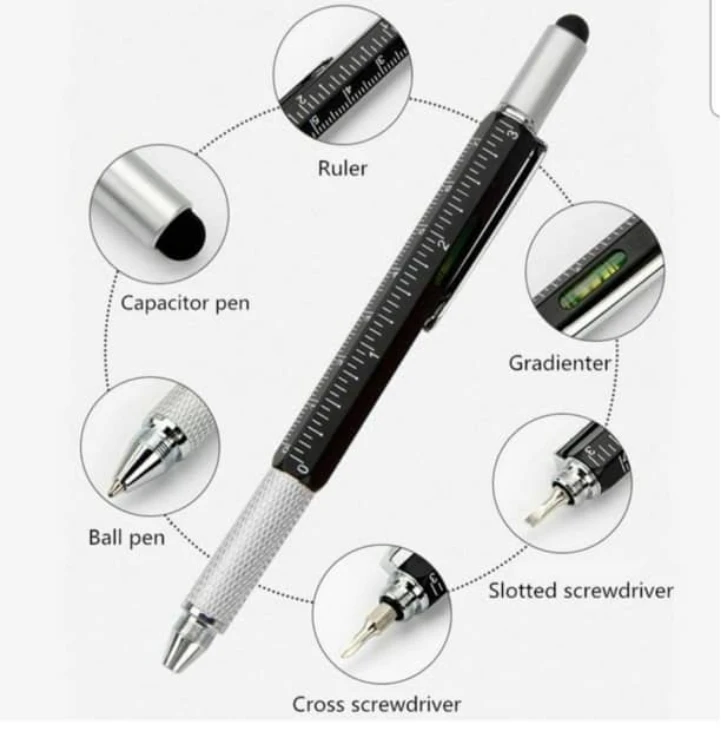 Ruler

Capacitor pen

Gradienter

Ball pen

Slotted screwdriver

Cross screwdriver

0

1

2

3