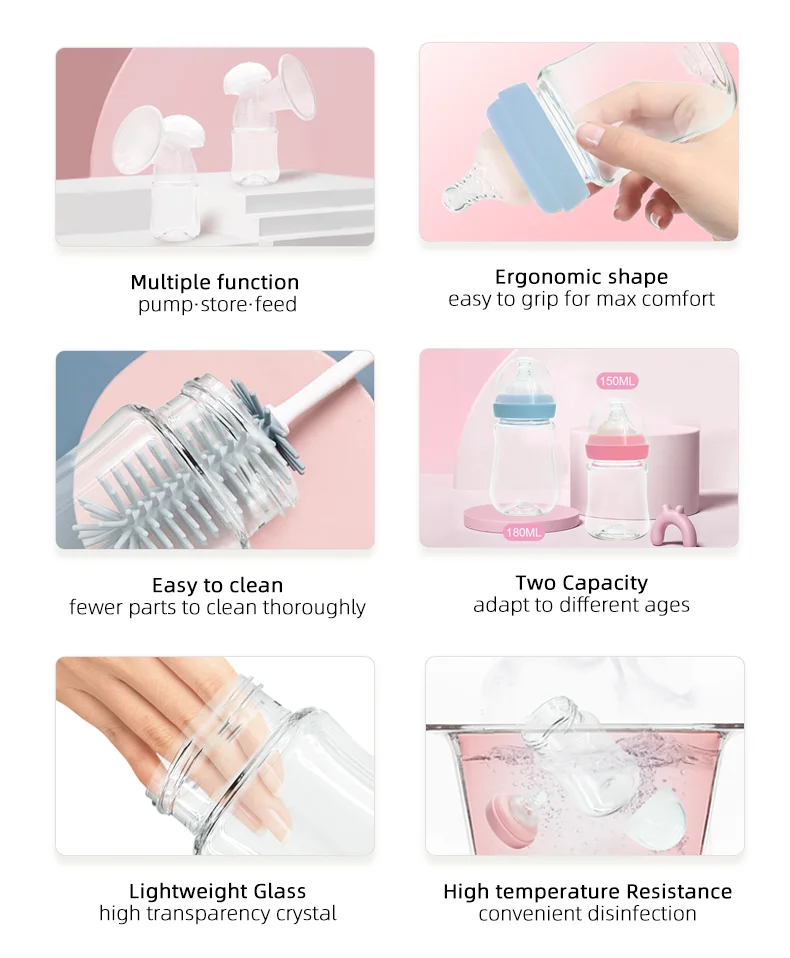 Multiple function
pump·store·feed

Ergonomic shape
easy to grip for max comfort

Easy to clean
fewer parts to clean thoroughly

150ML
180ML

Two Capacity
adapt to different ages

Lightweight Glass
high transparency crystal

High temperature Resistance
convenient disinfection