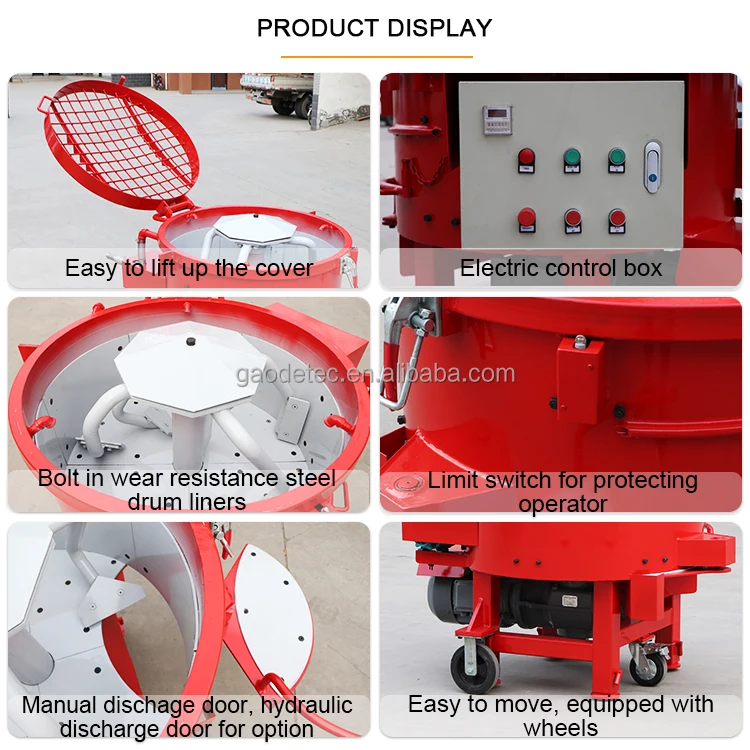 PRODUCT DISPLAY

Easy to lift up the cover

Electric control box

gaodetec.en.alibaba.com

Bolt in wear resistance steel drum liners

Limit switch for protecting operator

Manual dischage door, hydraulic discharge door for option

Easy to move, equipped with wheels