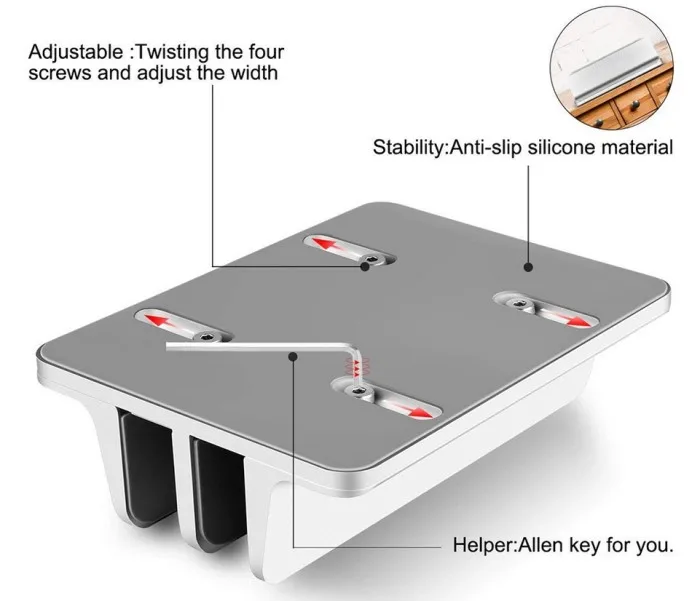 Adjustable :Twisting the four screws and adjust the width

Stability:Anti-slip silicone material

Helper:Allen key for you.