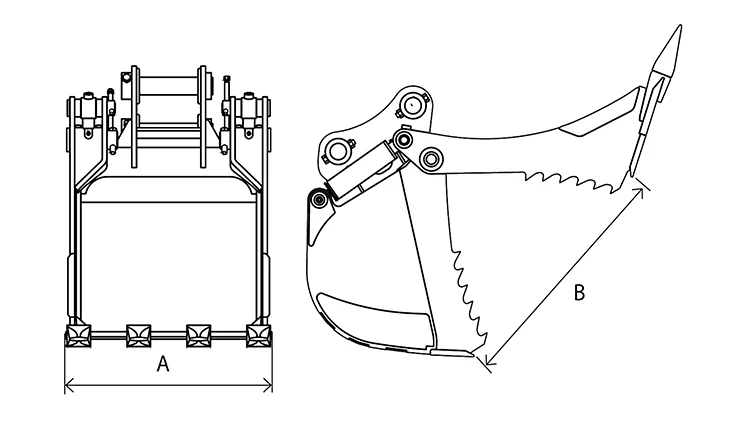 A

B