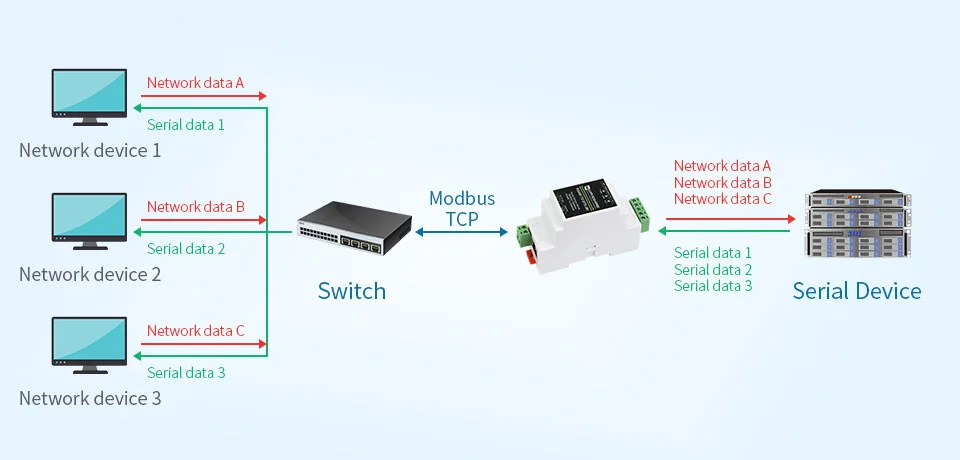 Network data A
Serial data 1
Network device 1

Network data B
Serial data 2
Network device 2

Network data C
Serial data 3
Network device 3

Switch

Modbus
TCP

Network data A
Network data B
Network data C

Serial data 1
Serial data 2
Serial data 3

Serial Device