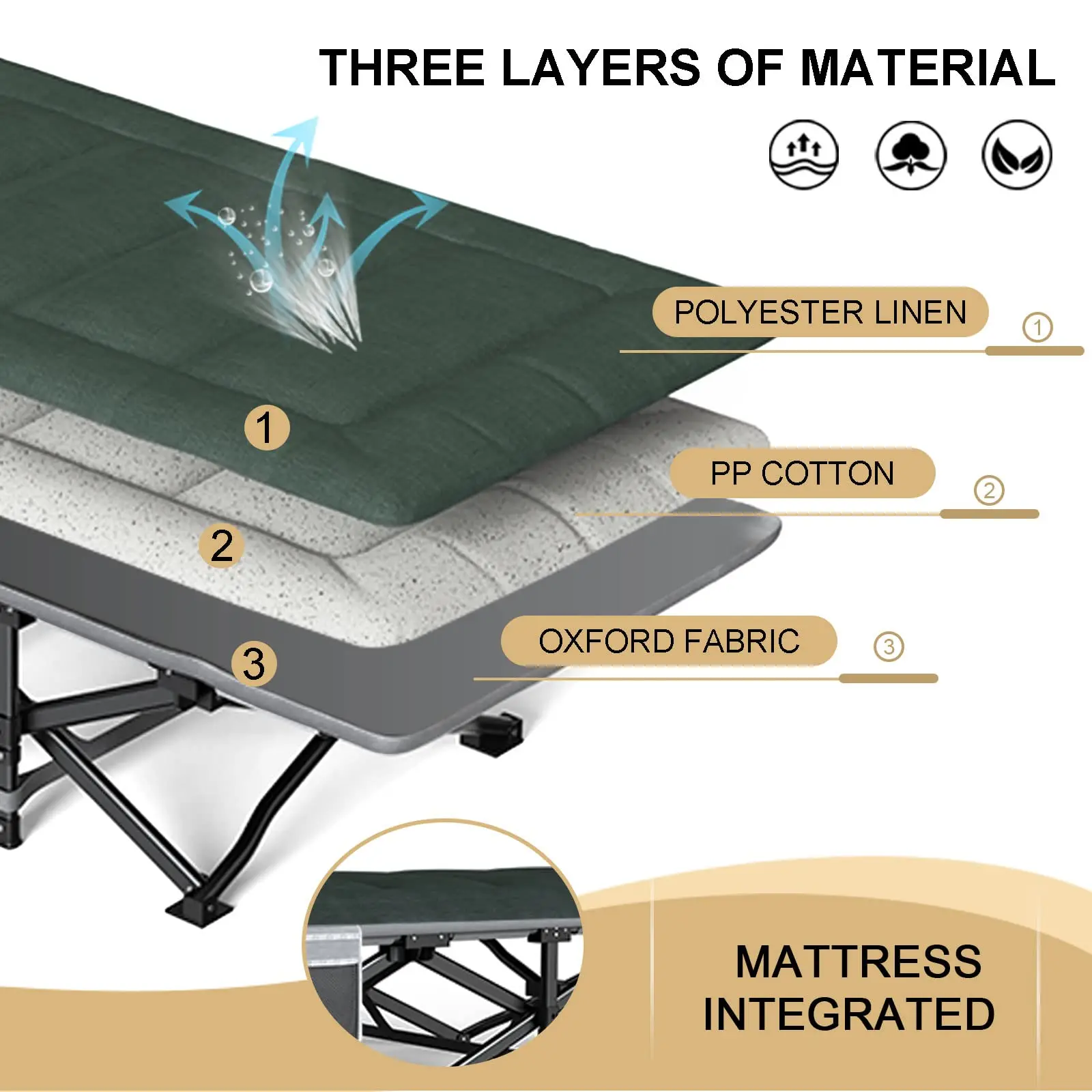 THREE LAYERS OF MATERIAL

POLYESTER LINEN ①

1

PP COTTON ②

2

OXFORD FABRIC ③

3

MATTRESS INTEGRATED