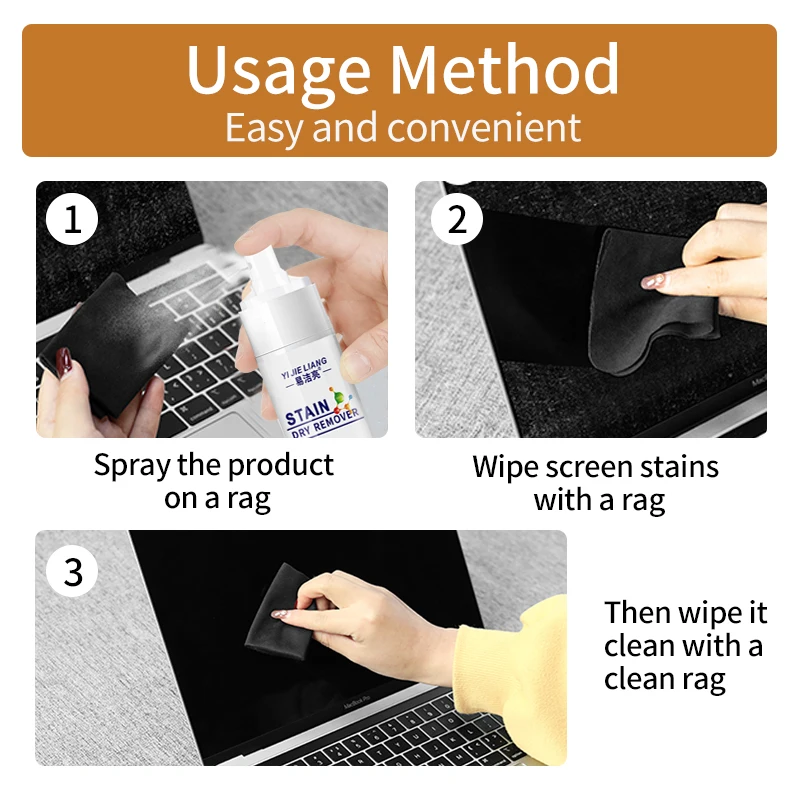 Usage Method
Easy and convenient

1

YI JIE LIANG
易洁亮
STAIN
DRY REMOVER

Spray the product on a rag

2

Wipe screen stains with a rag

3

MacBook Pro

Then wipe it clean with a clean rag