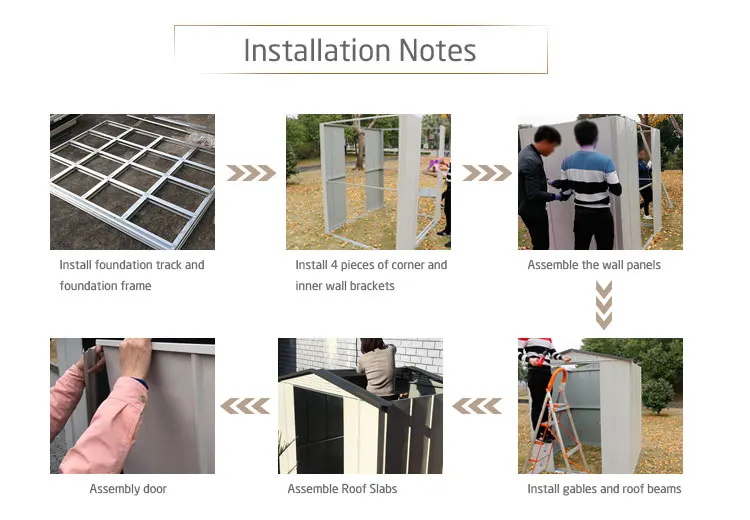 Installation Notes

Install foundation track and foundation frame

Install 4 pieces of corner and inner wall brackets

Assemble the wall panels

Install gables and roof beams

Assemble Roof Slabs

Assembly door