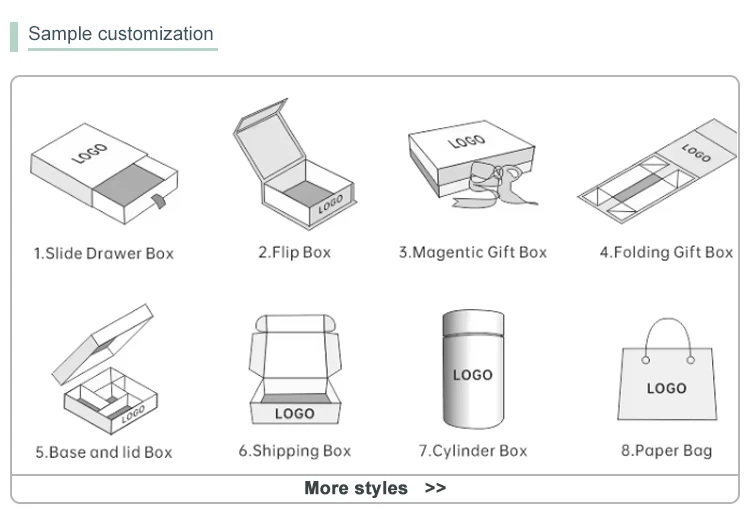 Sample customization

LOGO

1.Slide Drawer Box

LOGO

2.Flip Box

LOGO

3.Magentic Gift Box

LOGO

4.Folding Gift Box

LOGO

5.Base and lid Box

LOGO

6.Shipping Box

LOGO

7.Cylinder Box

LOGO

8.Paper Bag

More styles >>