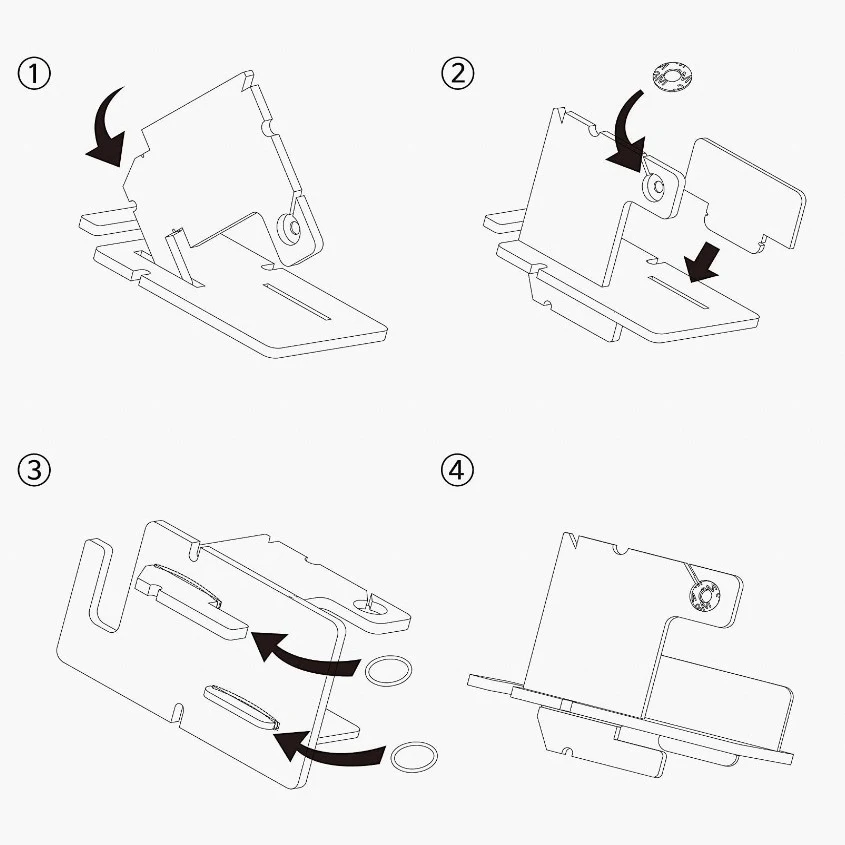 ①

②

③

④