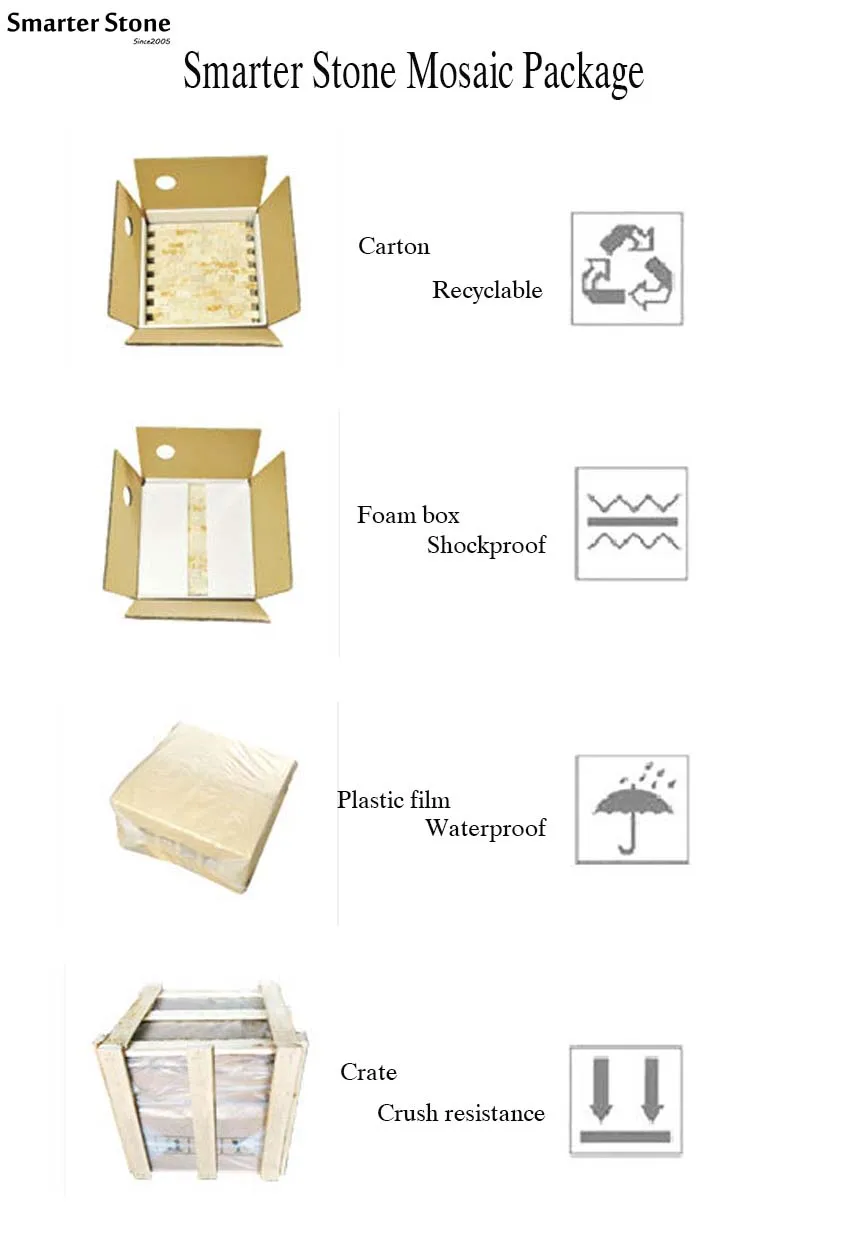 Smarter Stone
Since2005

Smarter Stone Mosaic Package

Carton
Recyclable

Foam box
Shockproof

Plastic film
Waterproof

Crate
Crush resistance