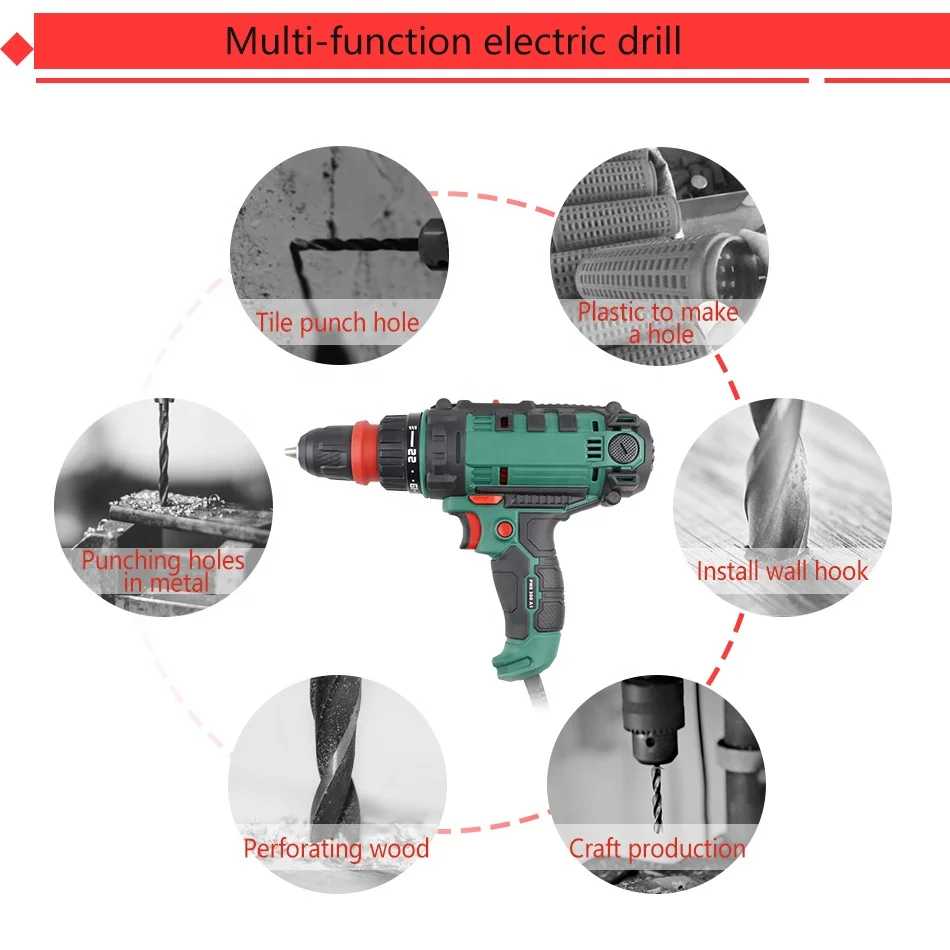 Multi-function electric drill

Tile punch hole

Plastic to make a hole

Punching holes in metal

22

Install wall hook

Perforating wood

Craft production