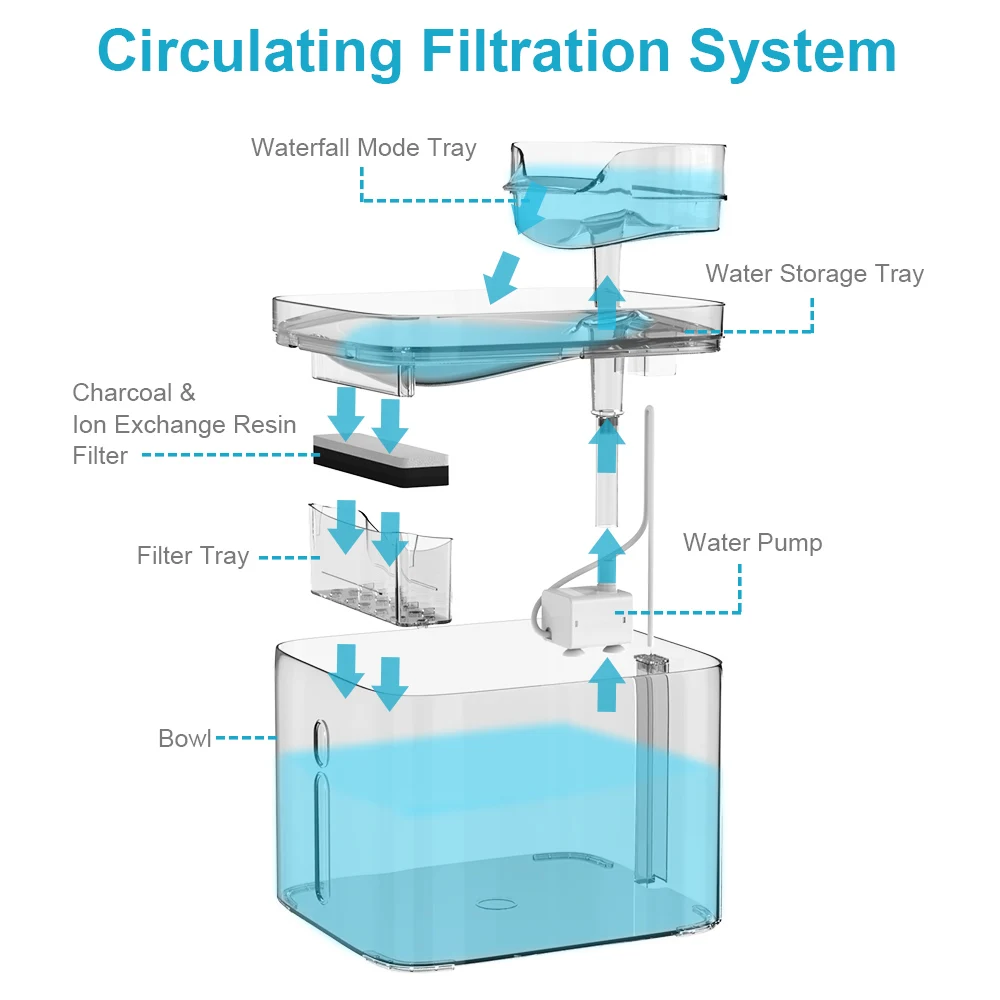 Circulating Filtration System

Waterfall Mode Tray

Water Storage Tray

Charcoal & Ion Exchange Resin Filter

Filter Tray

Water Pump

Bowl