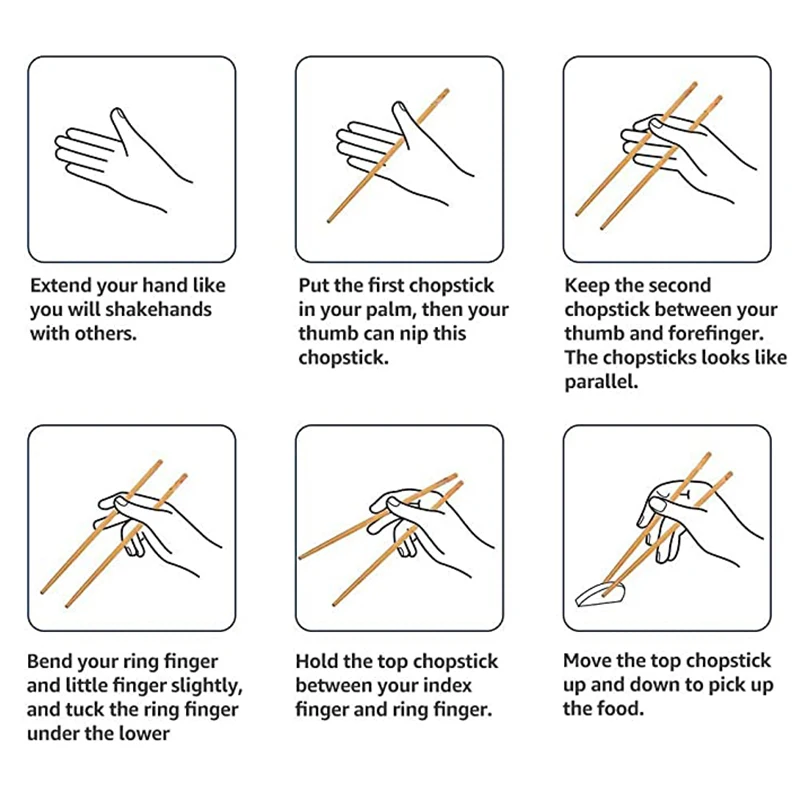 Extend your hand like you will shakehands with others.

Put the first chopstick in your palm, then your thumb can nip this chopstick.

Keep the second chopstick between your thumb and forefinger. The chopsticks looks like parallel.

Bend your ring finger and little finger slightly, and tuck the ring finger under the lower

Hold the top chopstick between your index finger and ring finger.

Move the top chopstick up and down to pick up the food.