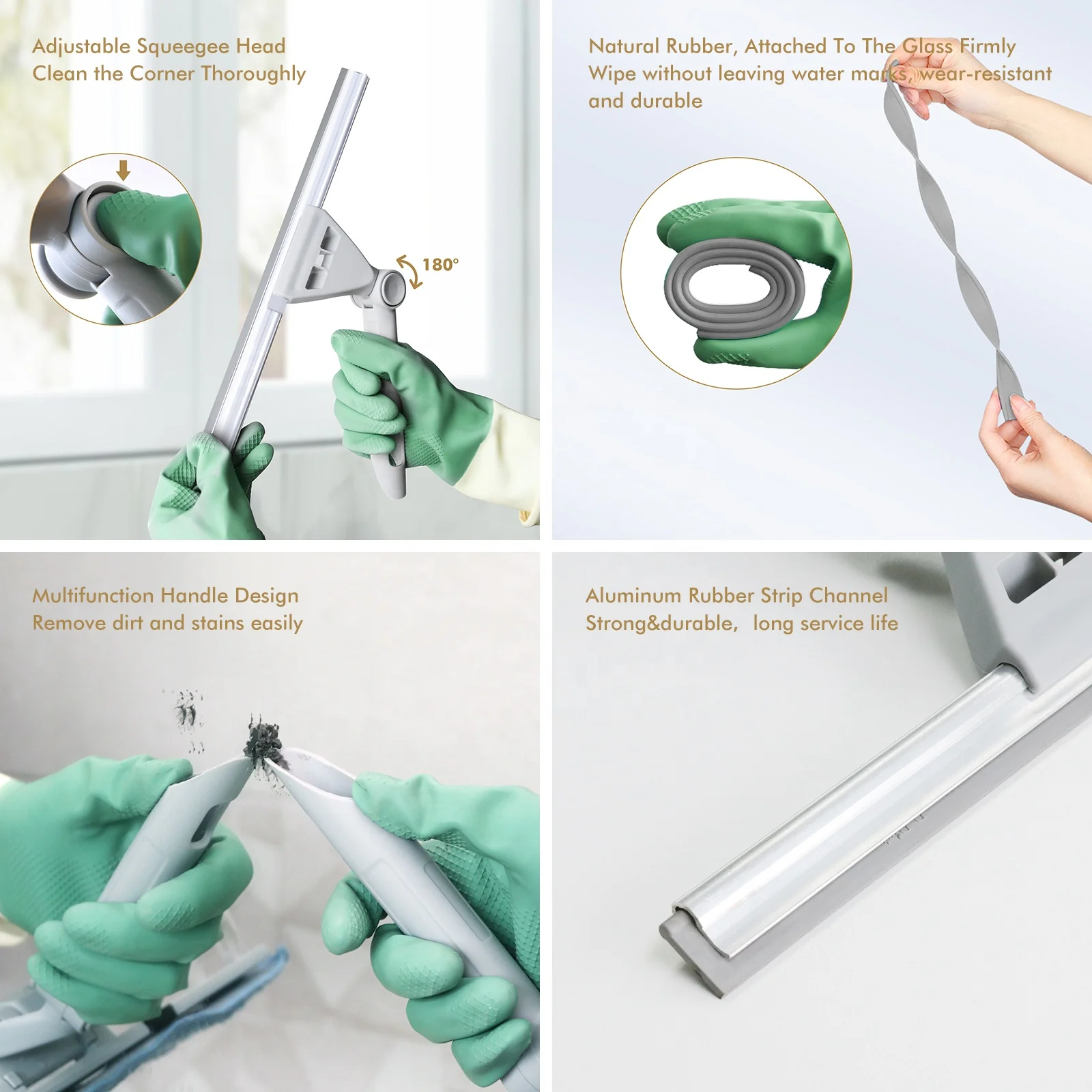 Adjustable Squeegee Head
Clean the Corner Thoroughly

180°

Natural Rubber, Attached To The Glass Firmly
Wipe without leaving water marks, wear-resistant and durable

Multifunction Handle Design
Remove dirt and stains easily

Aluminum Rubber Strip Channel
Strong&durable, long service life