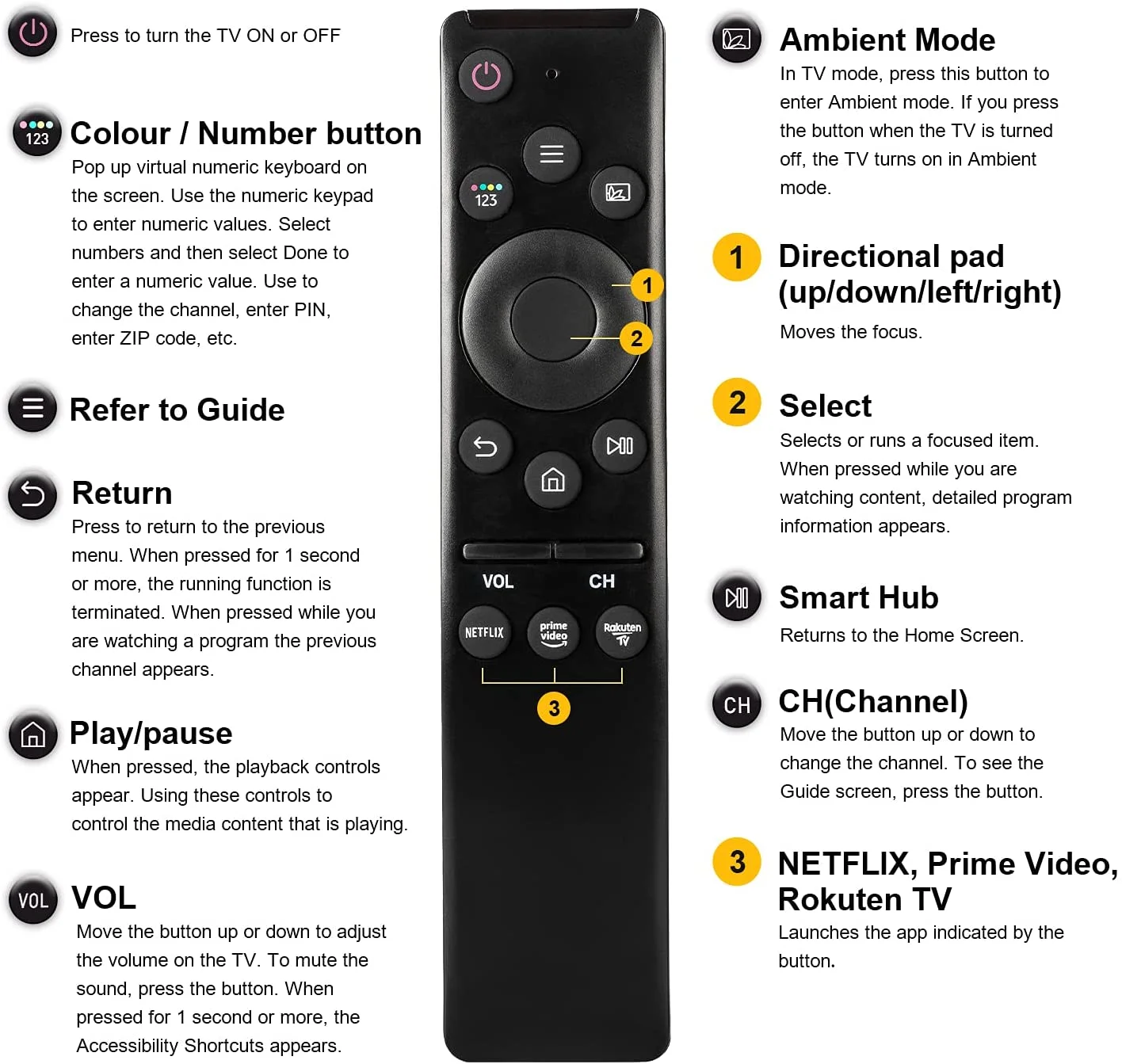 Press to turn the TV ON or OFF

123 Colour / Number button
Pop up virtual numeric keyboard on the screen. Use the numeric keypad to enter numeric values. Select numbers and then select Done to enter a numeric value. Use to change the channel, enter PIN, enter ZIP code, etc.

Refer to Guide

Return
Press to return to the previous menu. When pressed for 1 second or more, the running function is terminated. When pressed while you are watching a program the previous channel appears.

Play/pause
When pressed, the playback controls appear. Using these controls to control the media content that is playing.

VOL VOL
Move the button up or down to adjust the volume on the TV. To mute the sound, press the button. When pressed for 1 second or more, the Accessibility Shortcuts appears.

123

1

2

VOL CH

NETFLIX prime video Rakuten TV

3

Ambient Mode
In TV mode, press this button to enter Ambient mode. If you press the button when the TV is turned off, the TV turns on in Ambient mode.

1 Directional pad (up/down/left/right)
Moves the focus.

2 Select
Selects or runs a focused item. When pressed while you are watching content, detailed program information appears.

Smart Hub
Returns to the Home Screen.

CH CH(Channel)
Move the button up or down to change the channel. To see the Guide screen, press the button.

3 NETFLIX, Prime Video, Rokuten TV
Launches the app indicated by the button.